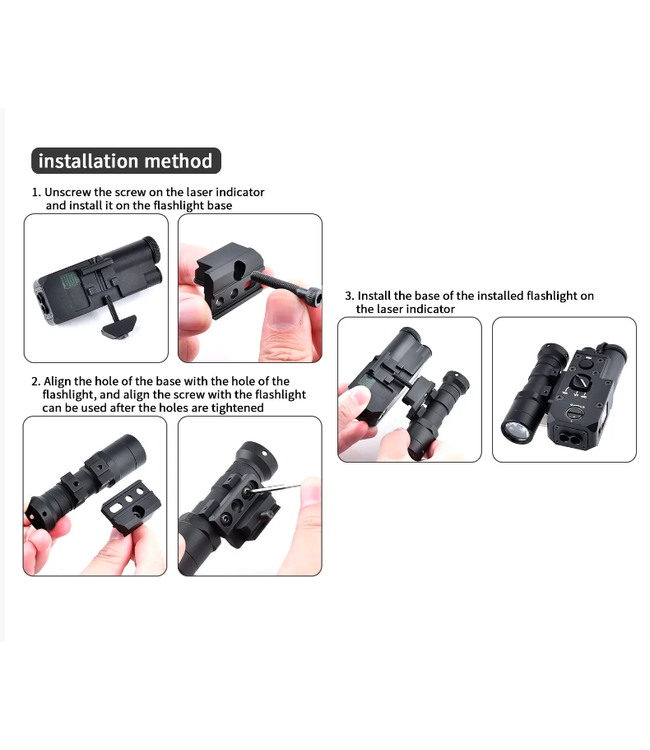 installation method

1. Unscrew the screw on the laser indicator and install it on the flashlight base

2. Align the hole of the base with the hole of the flashlight, and align the screw with the flashlight can be used after the holes are tightened

3. Install the base of the installed flashlight on the laser indicator