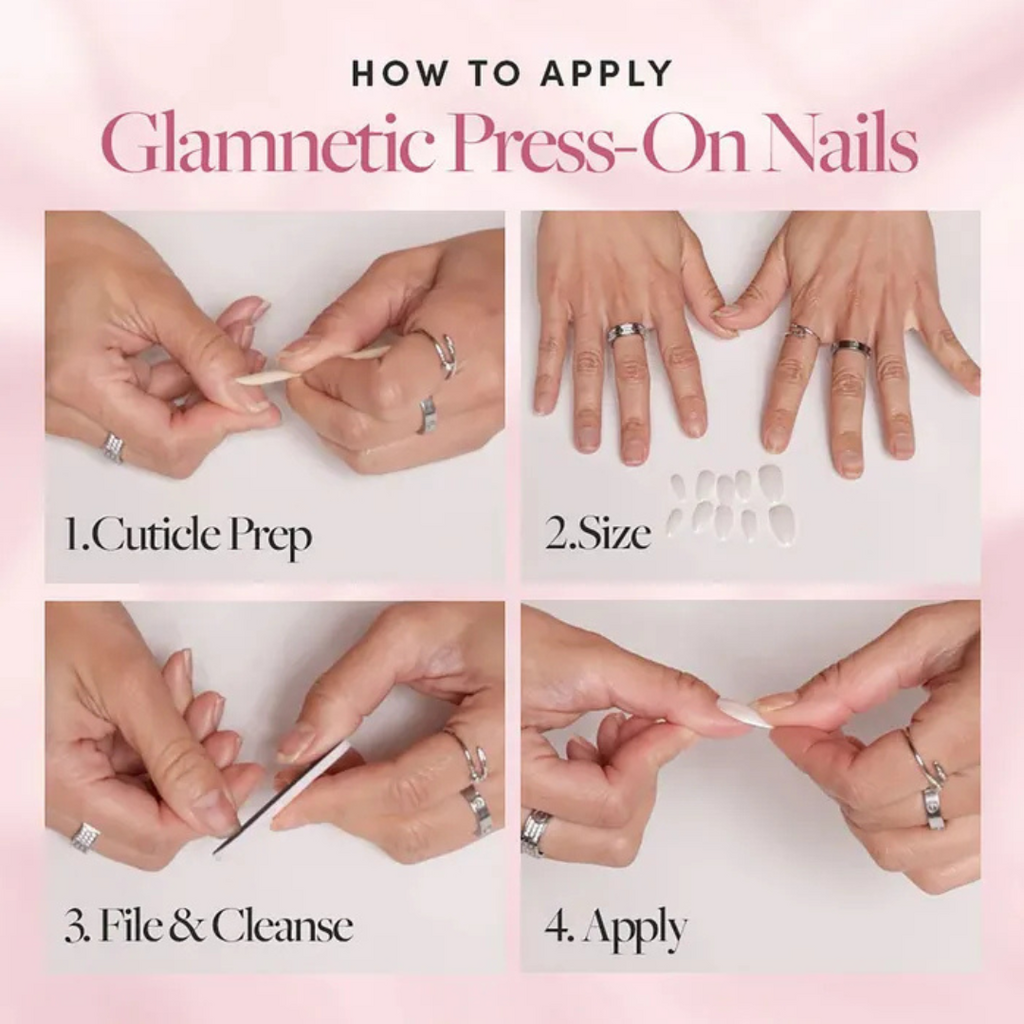 HOW TO APPLY
Glamnetic Press-On Nails

1.Cuticle Prep

2.Size

3. File & Cleanse

4. Apply