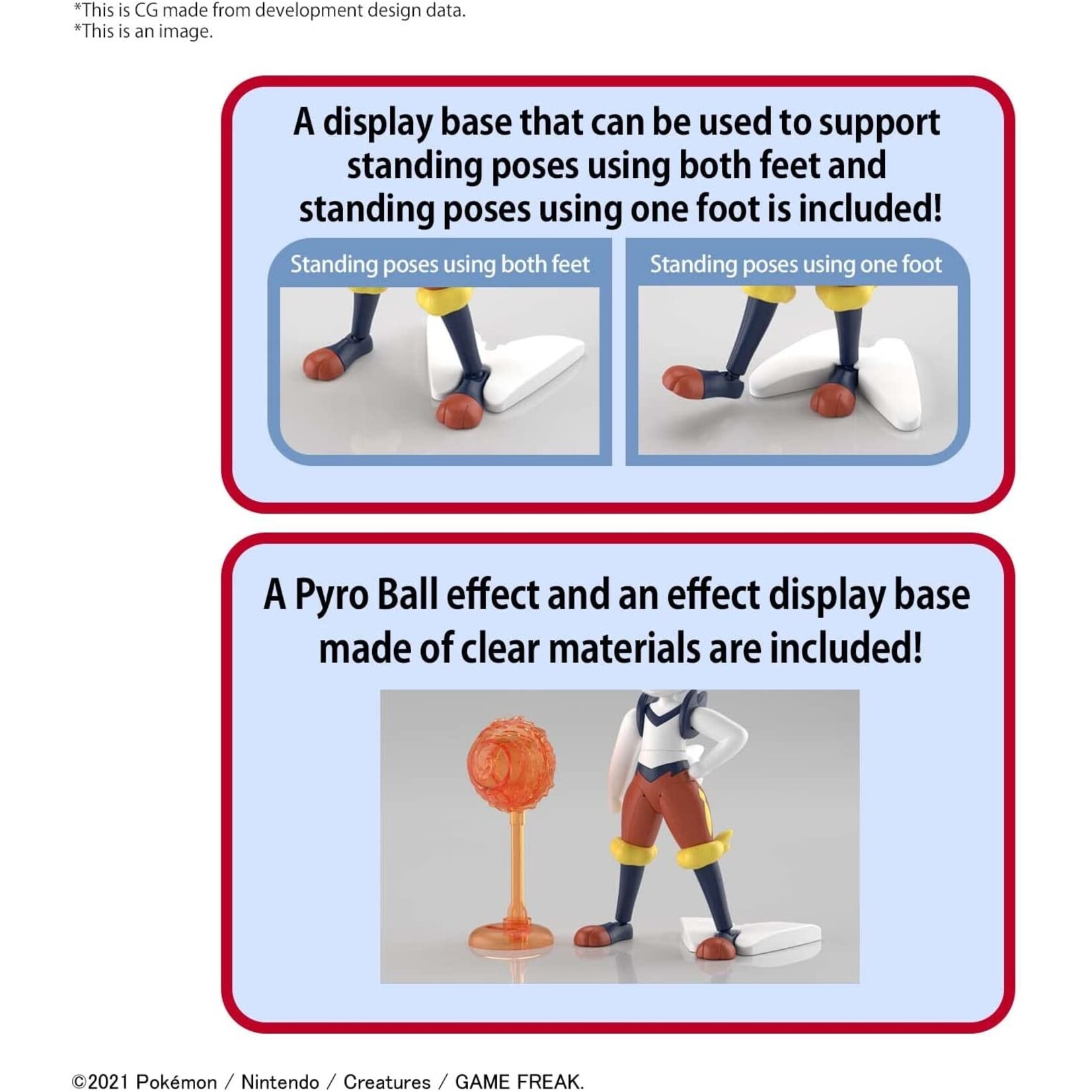 *This is CG made from development design data.
*This is an image.

A display base that can be used to support standing poses using both feet and standing poses using one foot is included!

Standing poses using both feet

Standing poses using one foot

A Pyro Ball effect and an effect display base made of clear materials are included!

©2021 Pokémon / Nintendo / Creatures / GAME FREAK.