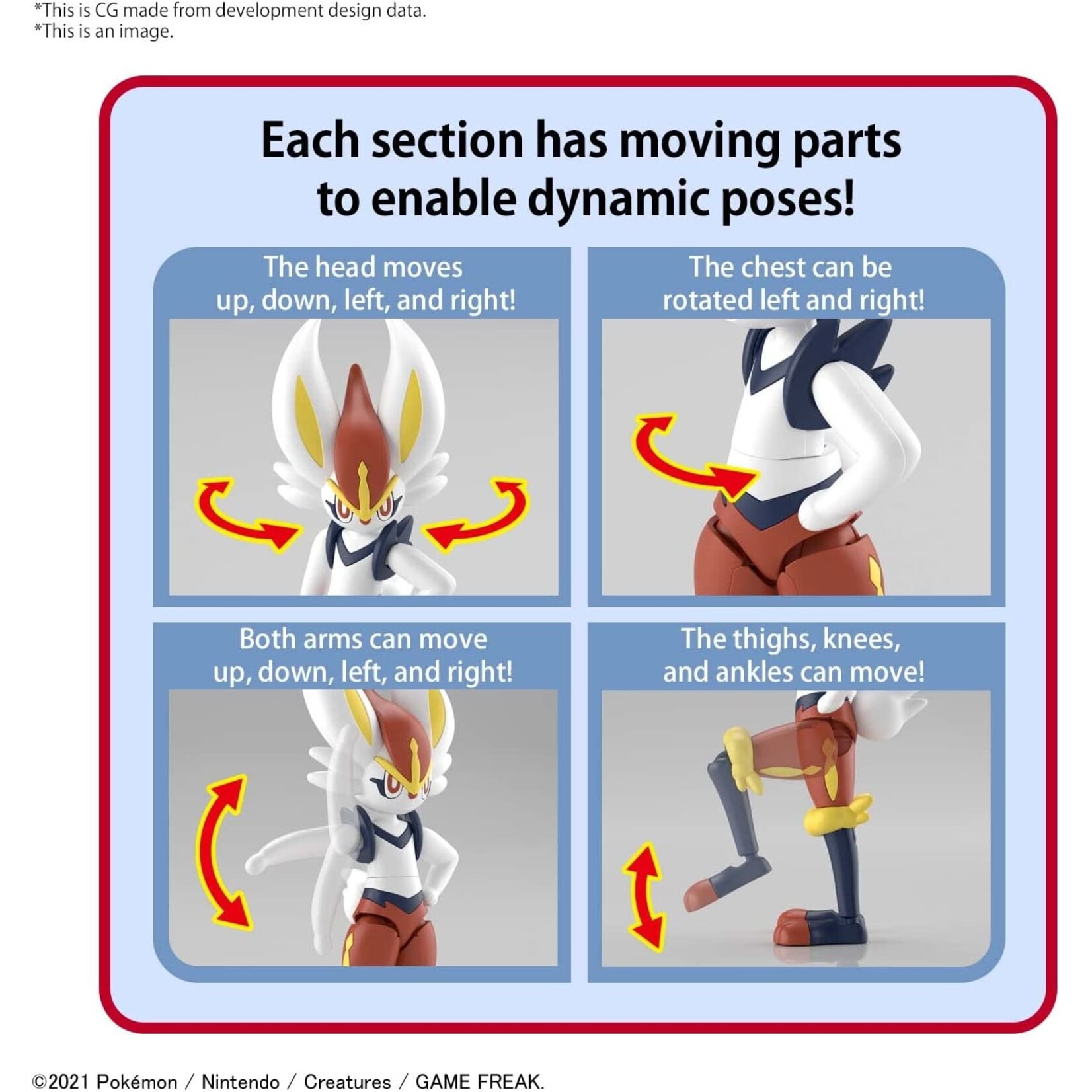 *This is CG made from development design data.
*This is an image.

Each section has moving parts to enable dynamic poses!

The head moves up, down, left, and right!

The chest can be rotated left and right!

Both arms can move up, down, left, and right!

The thighs, knees, and ankles can move!

©2021 Pokémon / Nintendo / Creatures / GAME FREAK.