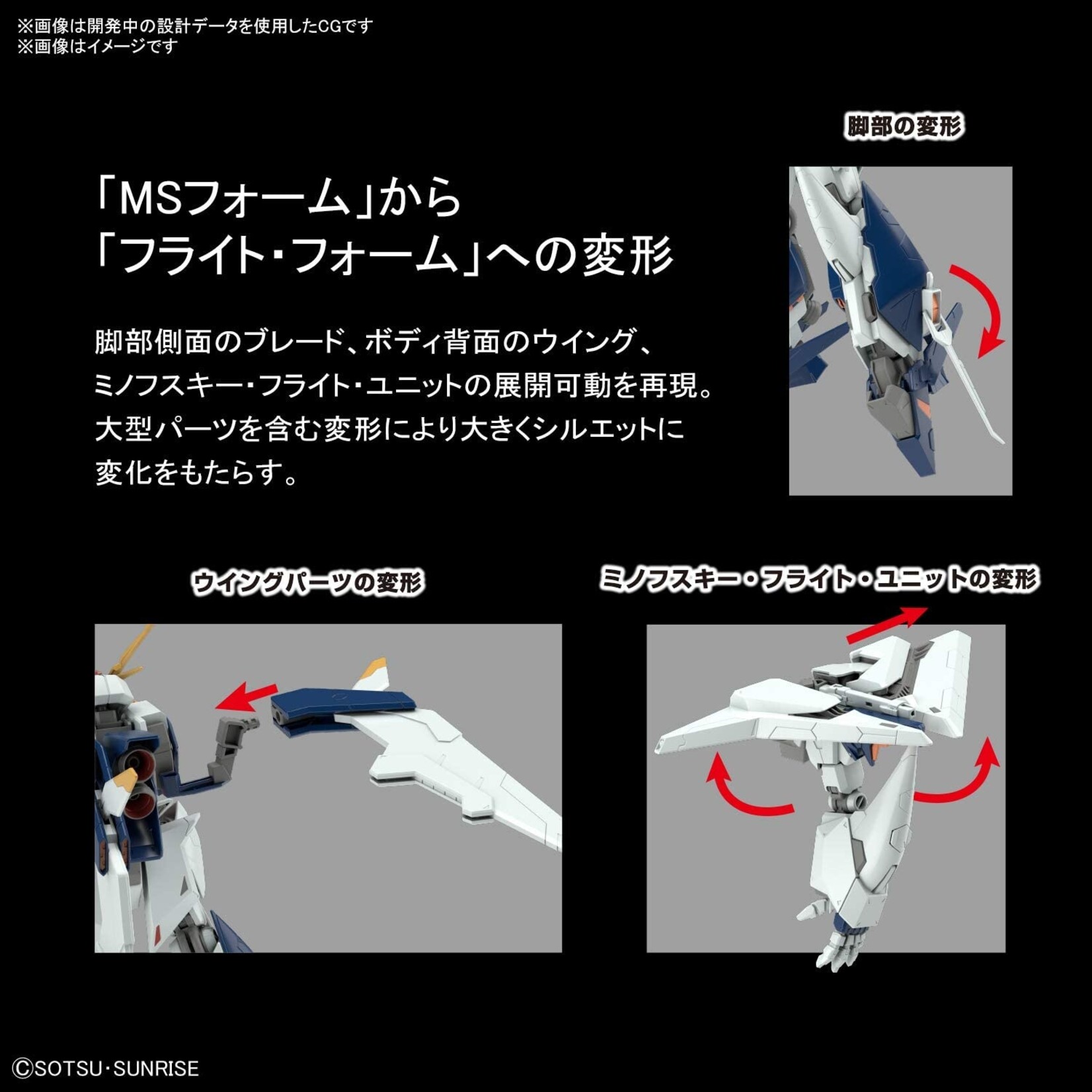 ※画像は開発中の設計データを使用したCGです
※画像はイメージです

「MSフォーム」から
「フライト・フォーム」への変形

脚部側面のブレード、ボディ背面のウイング、ミノフスキー・フライト・ユニットの展開可動を再現。大型パーツを含む変形により大きくシルエットに変化をもたらす。

脚部の変形

ウイングパーツの変形

ミノフスキー・フライト・ユニットの変形

©SOTSU・SUNRISE