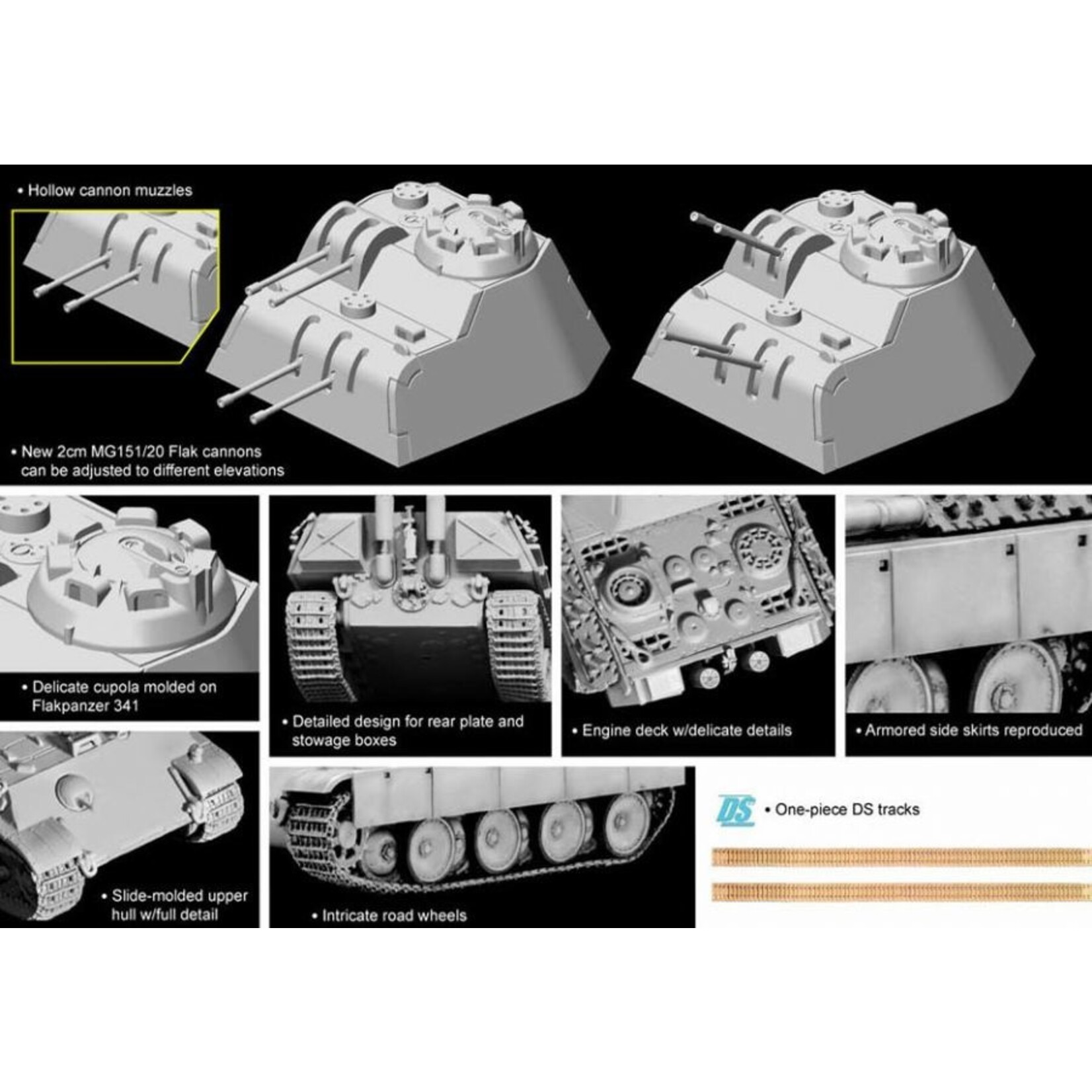 • Hollow cannon muzzles

• New 2cm MG151/20 Flak cannons can be adjusted to different elevations

• Delicate cupola molded on Flakpanzer 341

• Detailed design for rear plate and stowage boxes

• Engine deck w/delicate details

• Armored side skirts reproduced

• Slide-molded upper hull w/full detail

• Intricate road wheels

DS

• One-piece DS tracks