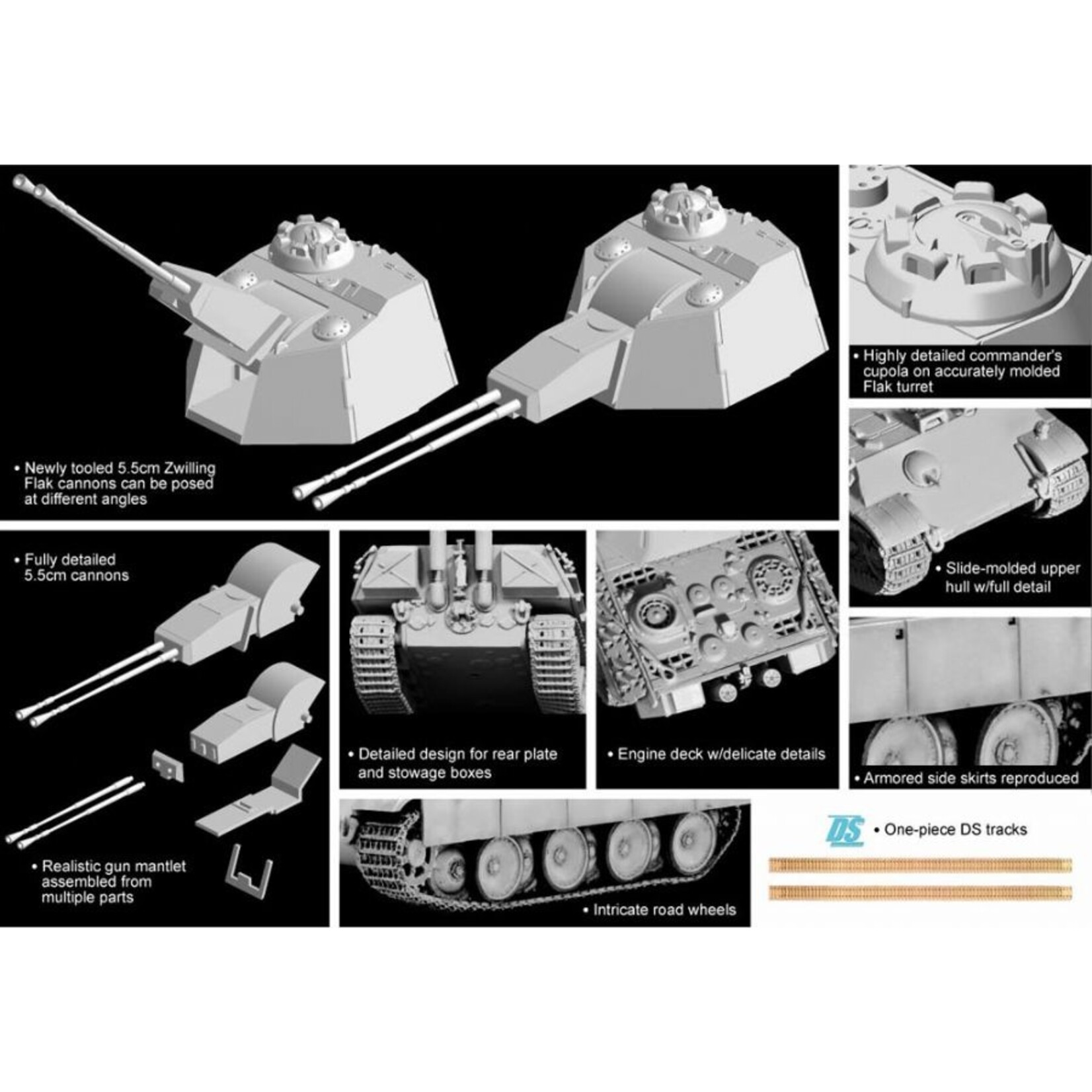 • Newly tooled 5.5cm Zwilling Flak cannons can be posed at different angles

• Highly detailed commander's cupola on accurately molded Flak turret

• Slide-molded upper hull w/full detail

• Fully detailed 5.5cm cannons

• Realistic gun mantlet assembled from multiple parts

• Detailed design for rear plate and stowage boxes

• Engine deck w/delicate details

• Armored side skirts reproduced

• Intricate road wheels

DS • One-piece DS tracks