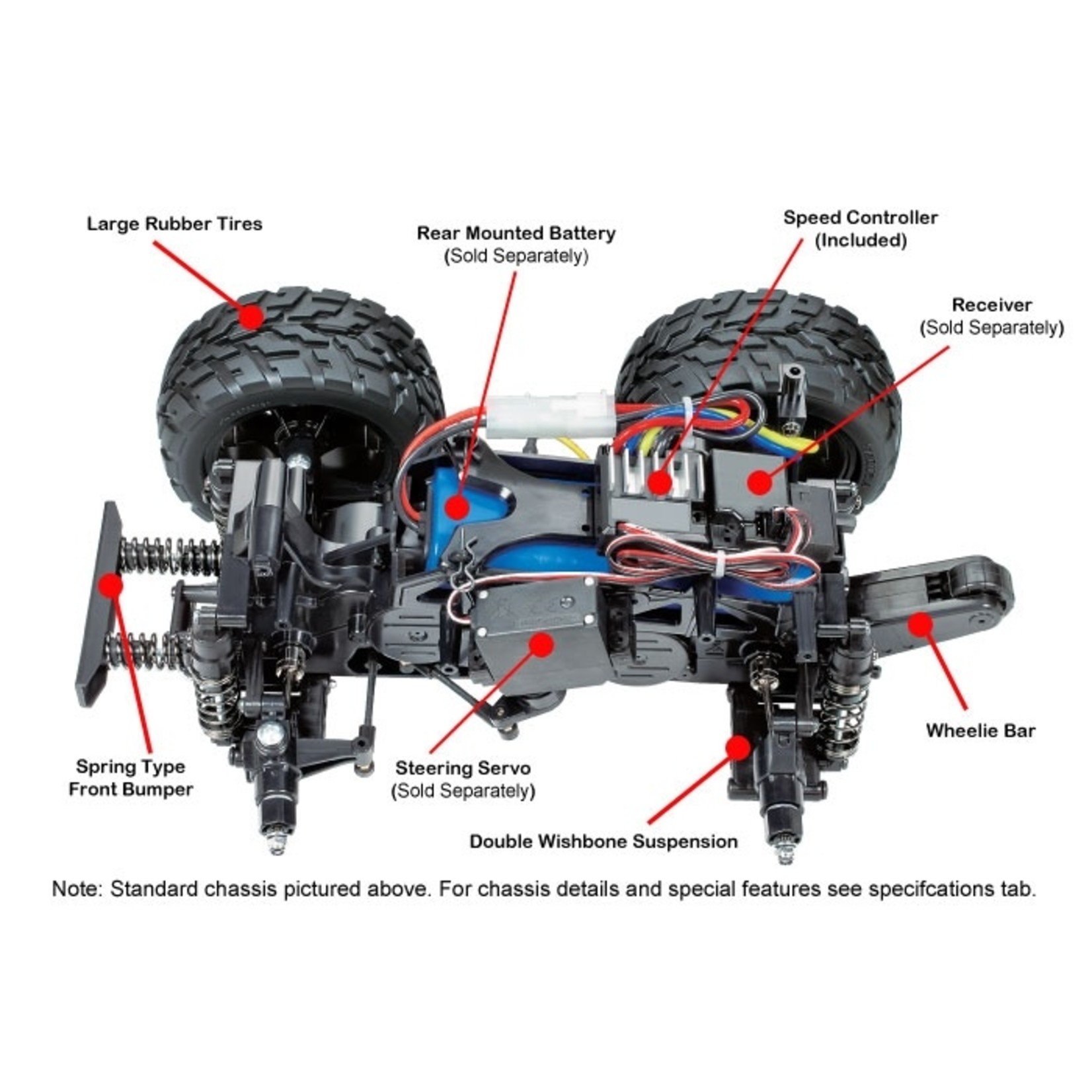 Large Rubber Tires

Rear Mounted Battery
(Sold Separately)

Speed Controller
(Included)

Receiver
(Sold Separately)

Spring Type
Front Bumper

Steering Servo
(Sold Separately)

Double Wishbone Suspension

Wheelie Bar

Note: Standard chassis pictured above. For chassis details and special features see specifcations tab.