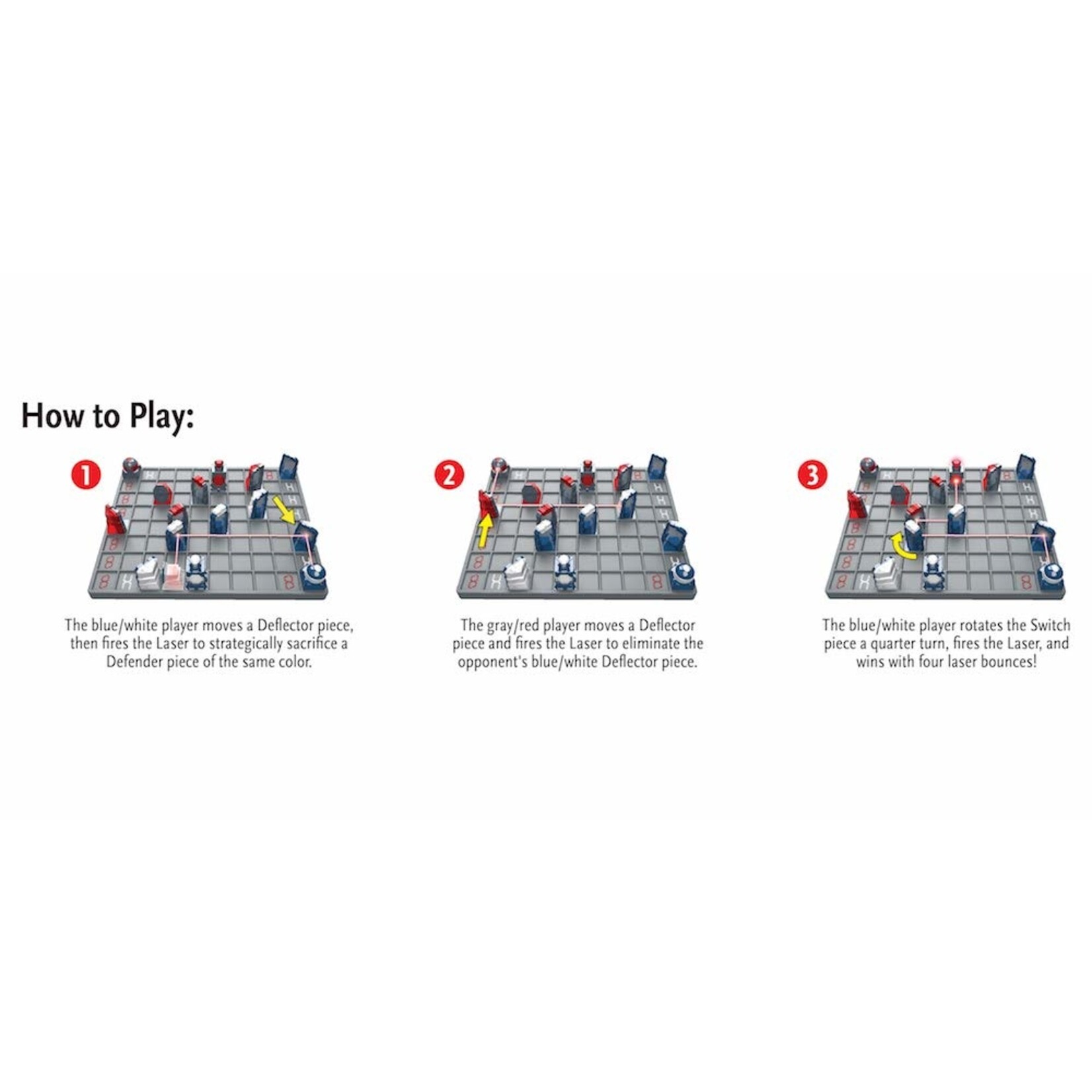 How to Play:

1

The blue/white player moves a Deflector piece, then fires the Laser to strategically sacrifice a Defender piece of the same color.

2

The gray/red player moves a Deflector piece and fires the Laser to eliminate the opponent's blue/white Deflector piece.

3

The blue/white player rotates the Switch piece a quarter turn, fires the Laser, and wins with four laser bounces!