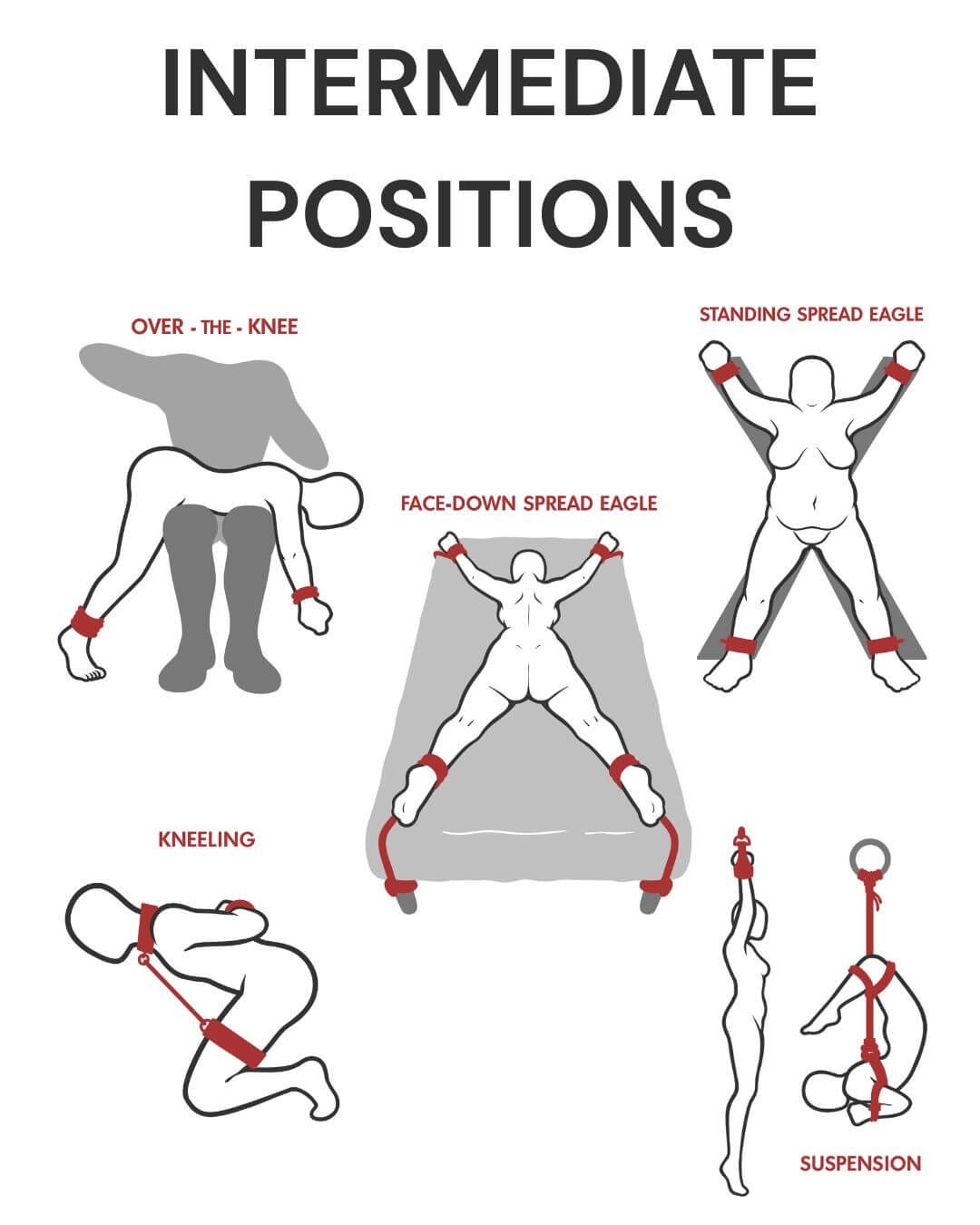 INTERMEDIATE POSITIONS

OVER - THE - KNEE

STANDING SPREAD EAGLE

FACE-DOWN SPREAD EAGLE

KNEELING

SUSPENSION