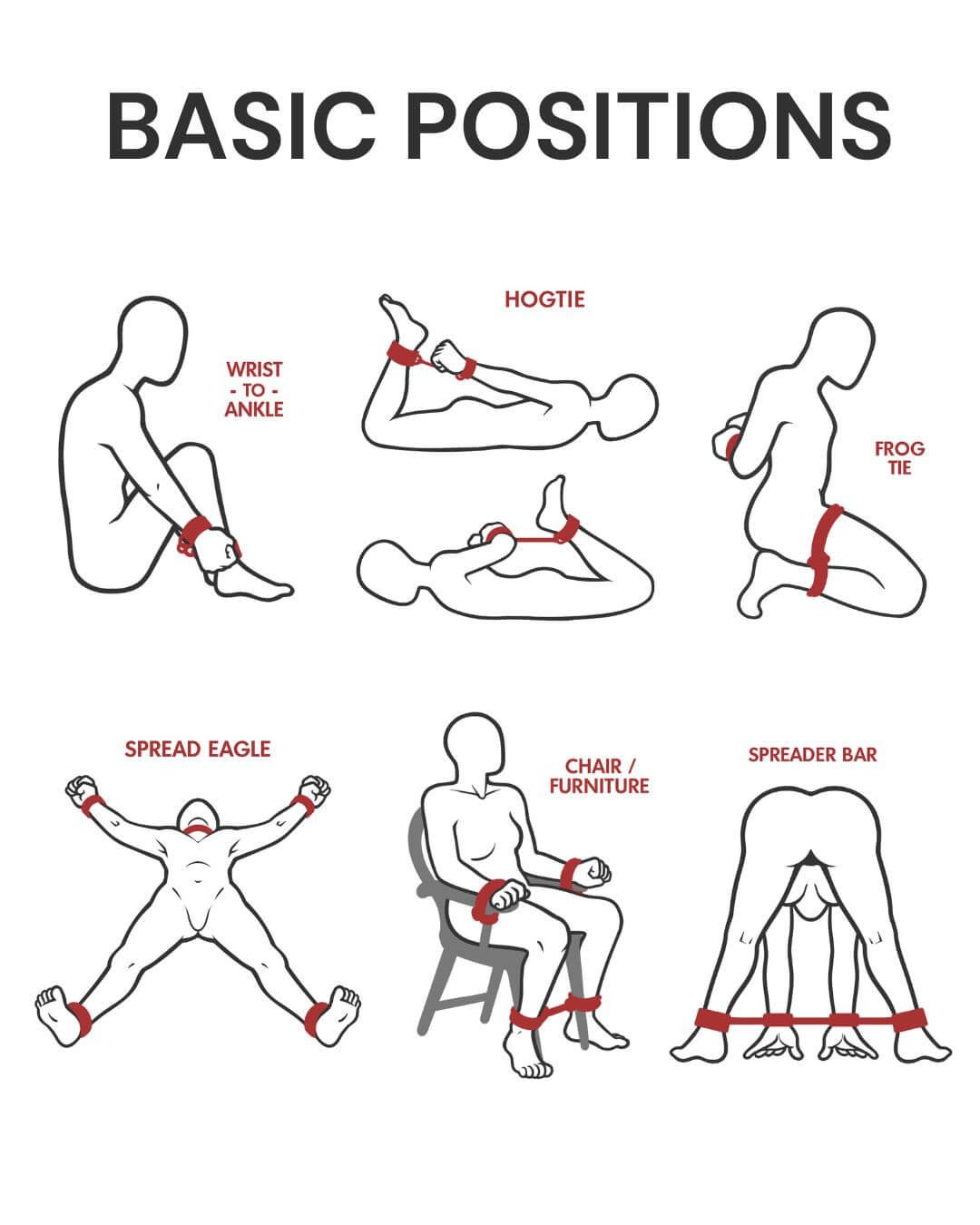 BASIC POSITIONS

WRIST - TO - ANKLE

HOGTIE

FROG TIE

SPREAD EAGLE

CHAIR / FURNITURE

SPREADER BAR