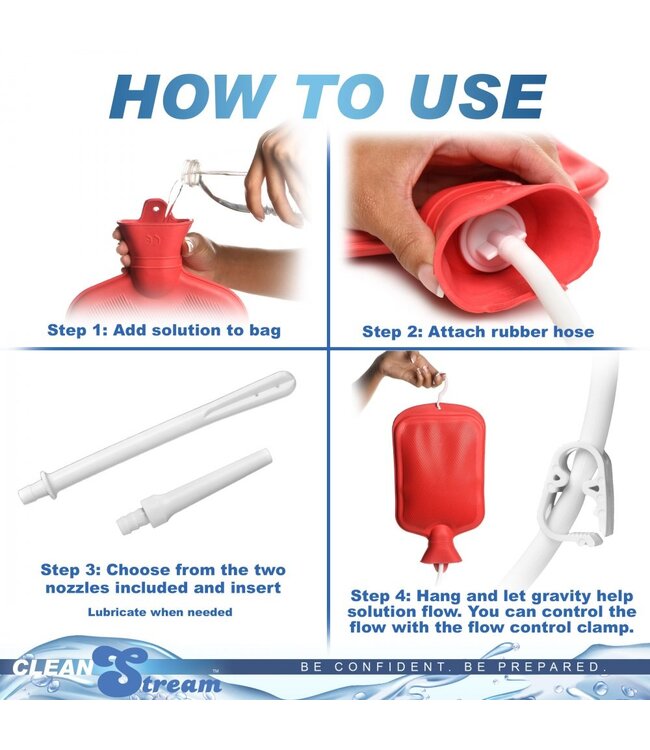 HOW TO USE

Step 1: Add solution to bag

Step 2: Attach rubber hose

Step 3: Choose from the two nozzles included and insert

Lubricate when needed

Step 4: Hang and let gravity help solution flow. You can control the flow with the flow control clamp.

CLEAN Stream™

BE CONFIDENT. BE PREPARED.