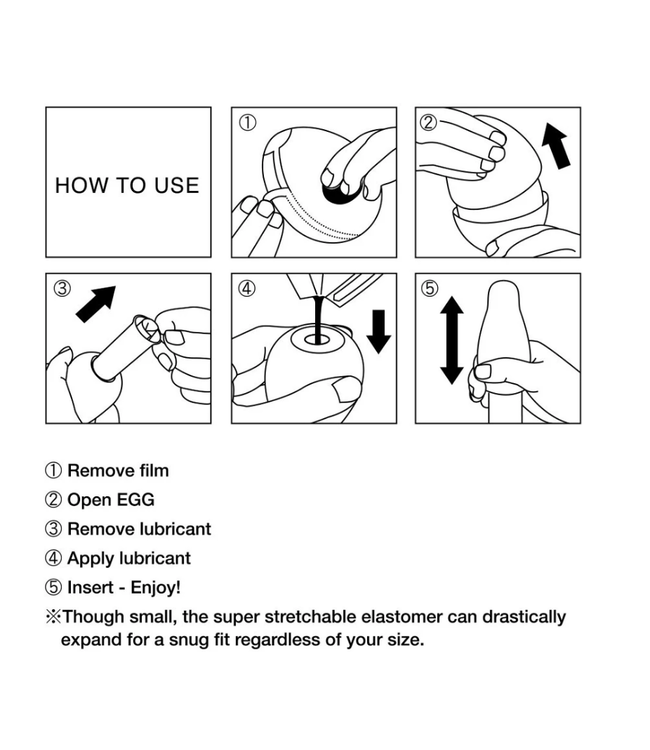 HOW TO USE

①

②

③

④

⑤

① Remove film
② Open EGG
③ Remove lubricant
④ Apply lubricant
⑤ Insert - Enjoy!
※Though small, the super stretchable elastomer can drastically expand for a snug fit regardless of your size.