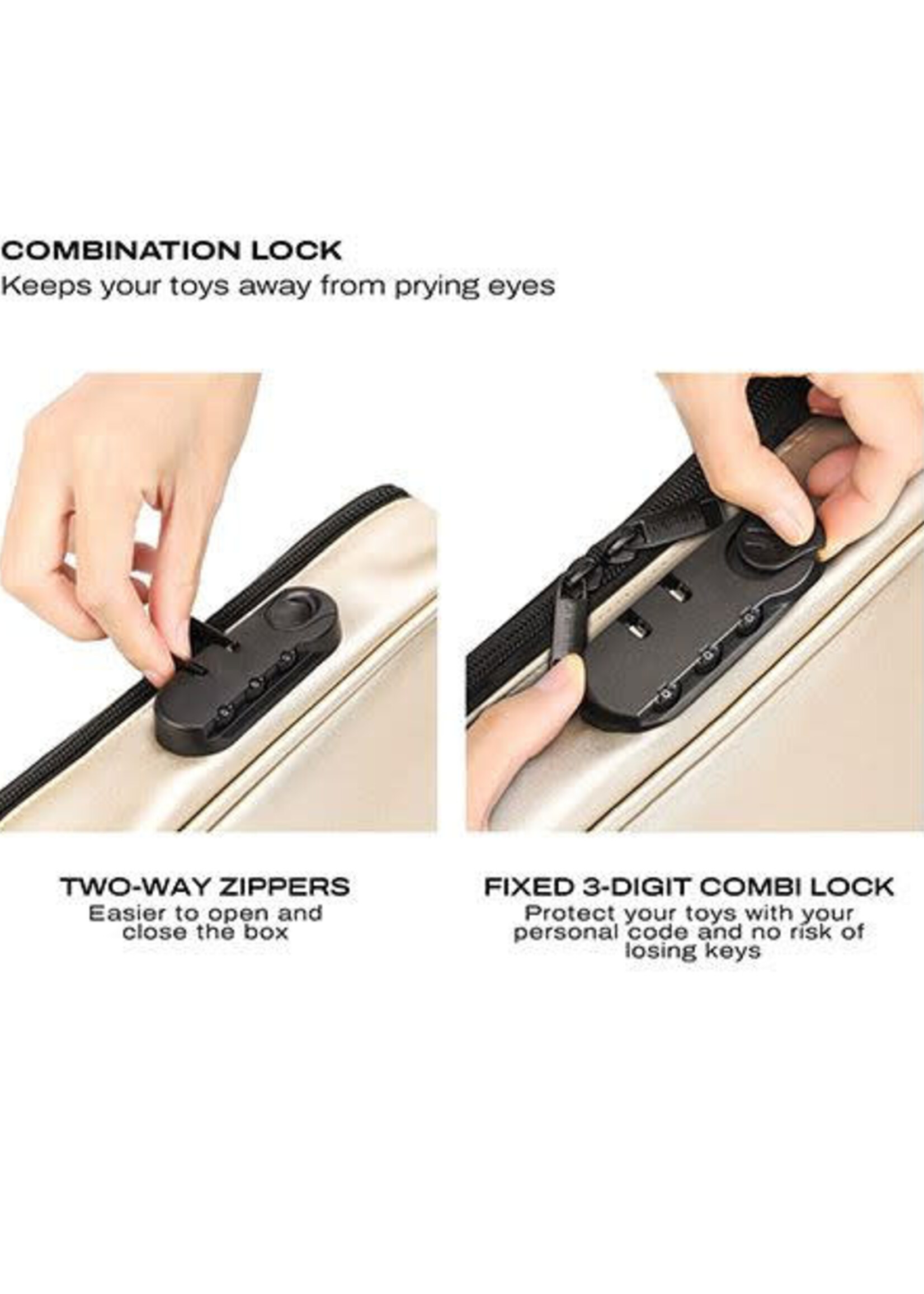 COMBINATION LOCK
Keeps your toys away from prying eyes

TWO-WAY ZIPPERS
Easier to open and close the box

FIXED 3-DIGIT COMBI LOCK
Protect your toys with your personal code and no risk of losing keys