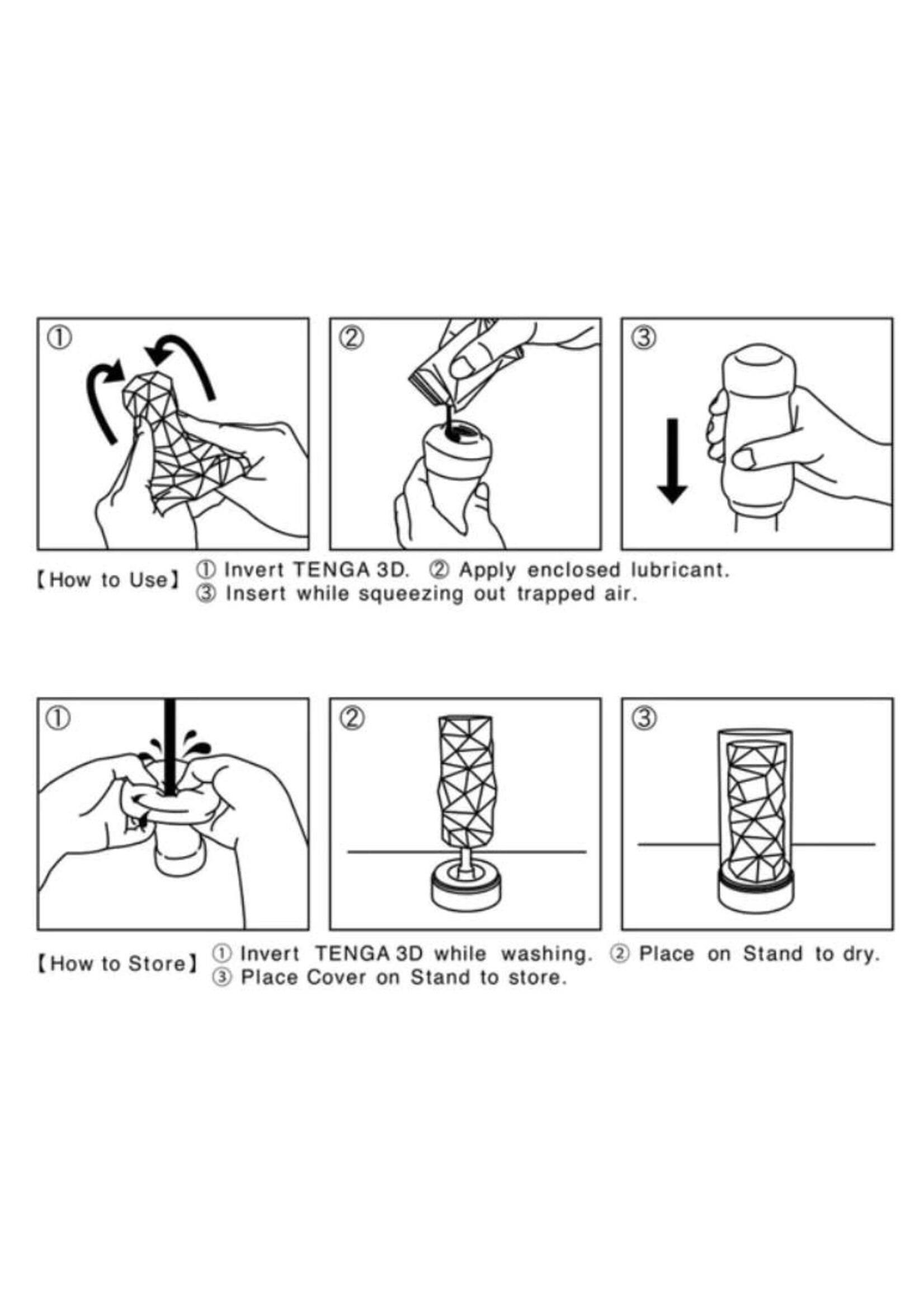 ①

②

③

【How to Use】 ① Invert TENGA 3D. ② Apply enclosed lubricant. ③ Insert while squeezing out trapped air.

①

②

③

【How to Store】 ① Invert TENGA 3D while washing. ② Place on Stand to dry. ③ Place Cover on Stand to store.