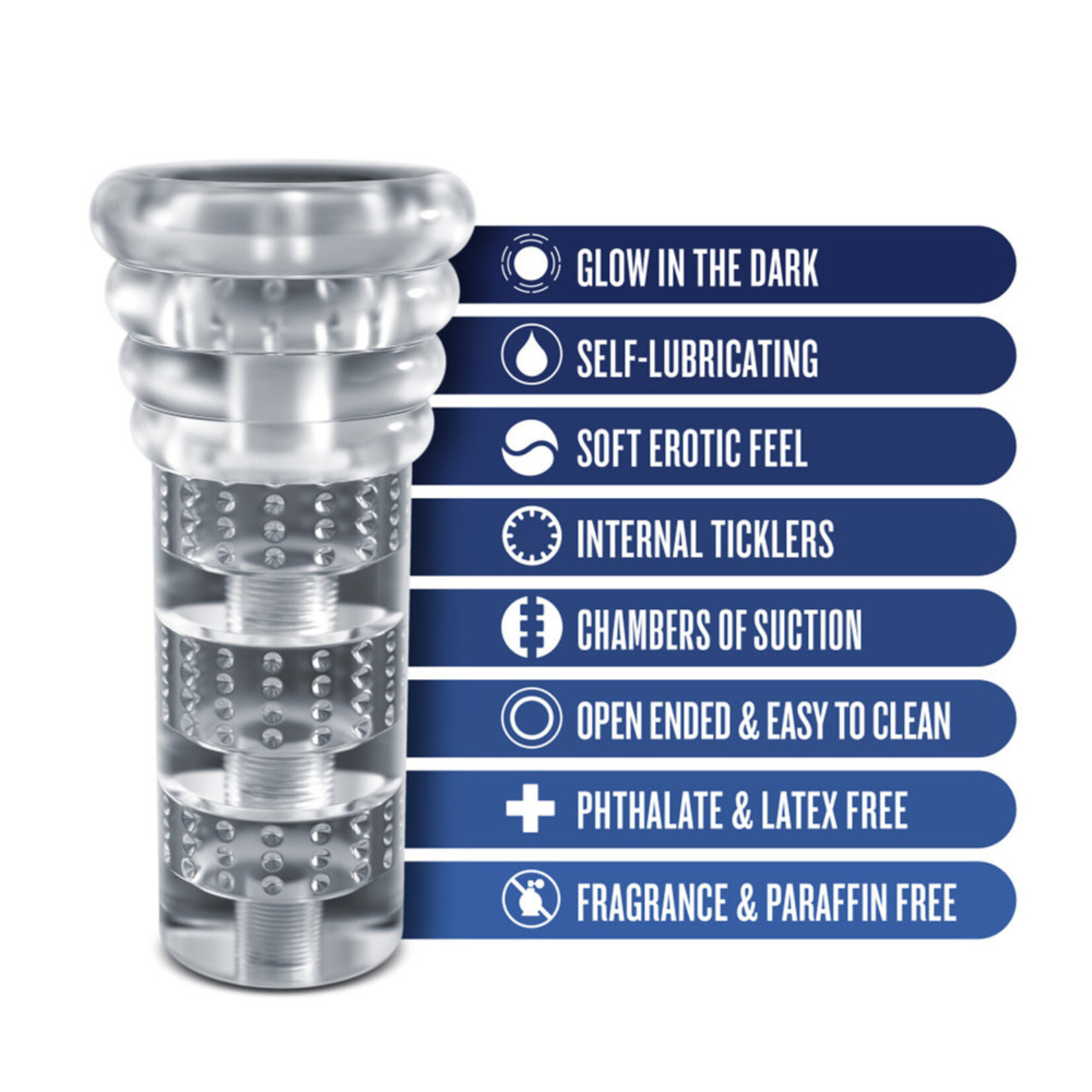 GLOW IN THE DARK

SELF-LUBRICATING

SOFT EROTIC FEEL

INTERNAL TICKLERS

CHAMBERS OF SUCTION

OPEN ENDED & EASY TO CLEAN

PHTHALATE & LATEX FREE

FRAGRANCE & PARAFFIN FREE