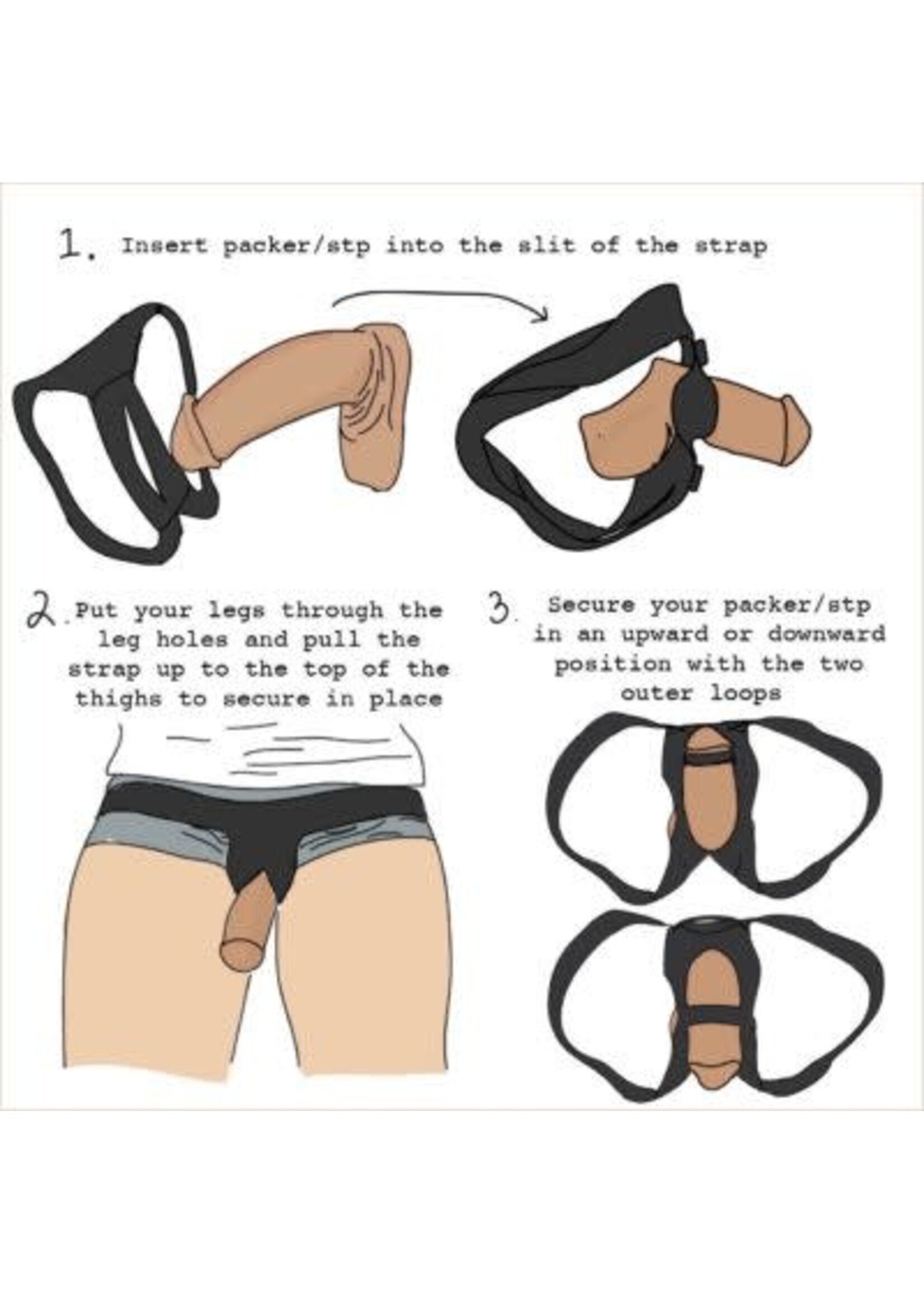 1. Insert packer/stp into the slit of the strap

2. Put your legs through the leg holes and pull the strap up to the top of the thighs to secure in place

3. Secure your packer/stp in an upward or downward position with the two outer loops