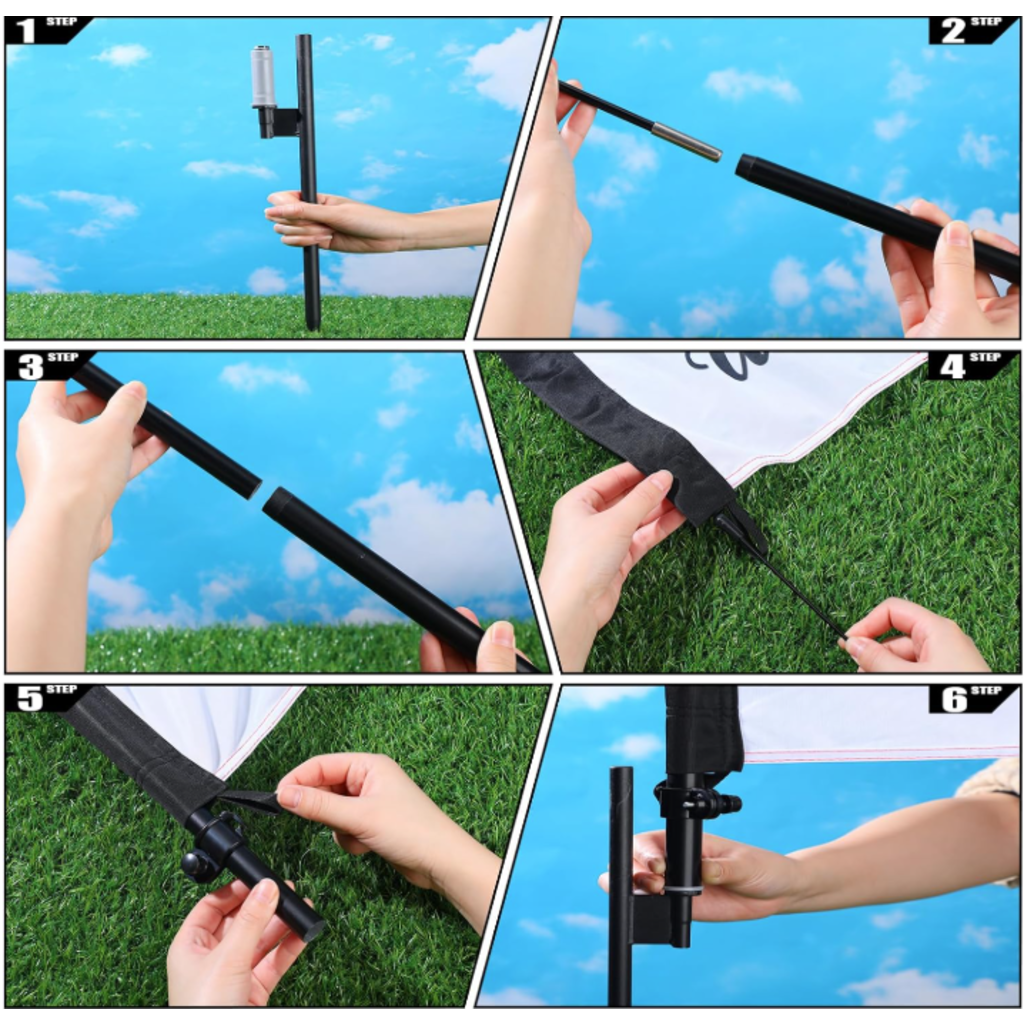 1 STEP

2 STEP

3 STEP

4 STEP

5 STEP

6 STEP