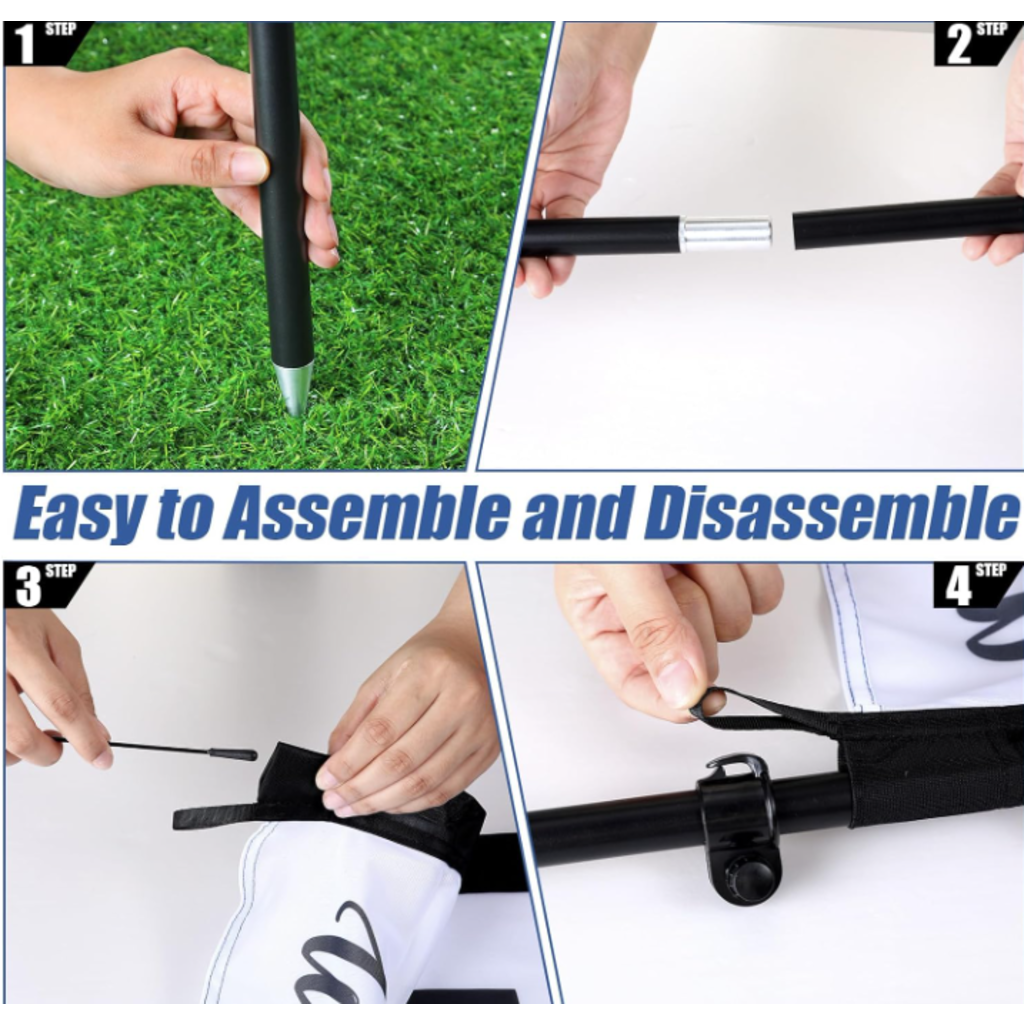 1 STEP

2 STEP

Easy to Assemble and Disassemble

3 STEP

4 STEP