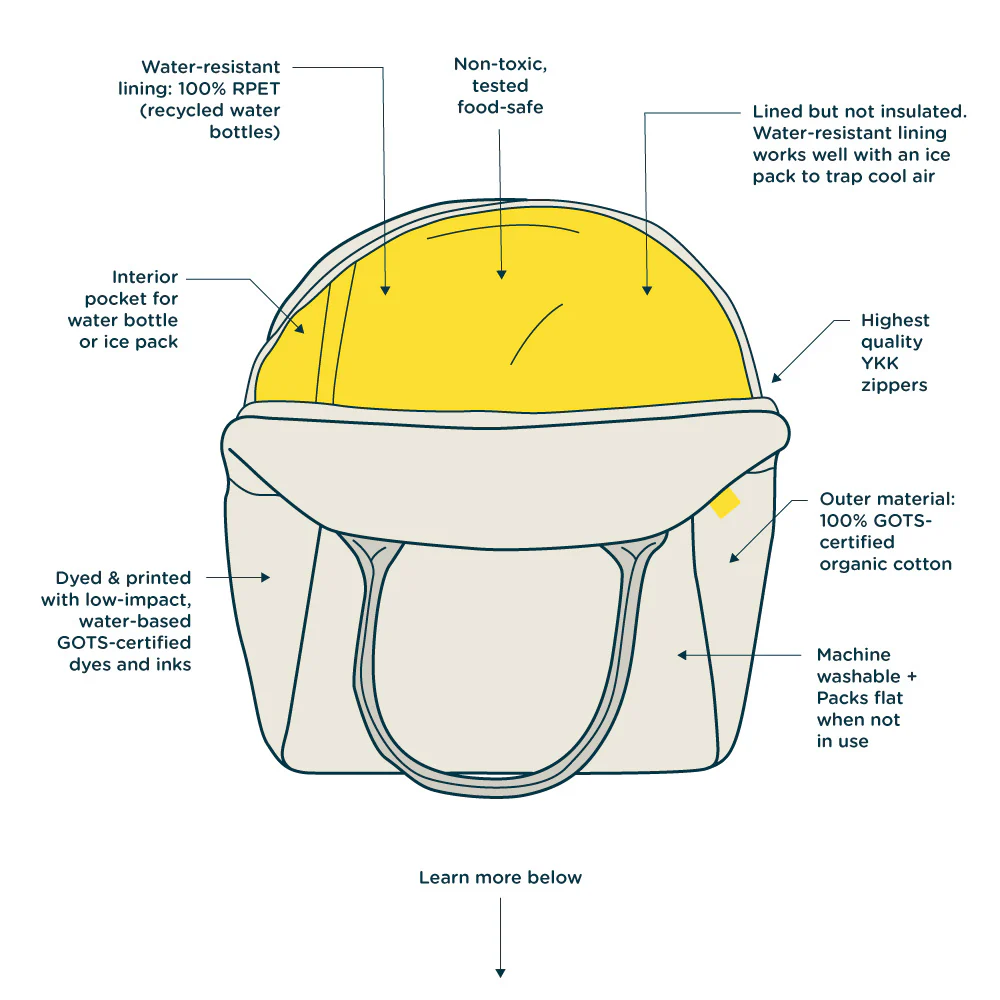 Water-resistant lining: 100% RPET (recycled water bottles)

Non-toxic, tested food-safe

Lined but not insulated. Water-resistant lining works well with an ice pack to trap cool air

Interior pocket for water bottle or ice pack

Highest quality YKK zippers

Outer material: 100% GOTS-certified organic cotton

Dyed & printed with low-impact, water-based GOTS-certified dyes and inks

Machine washable + Packs flat when not in use

Learn more below