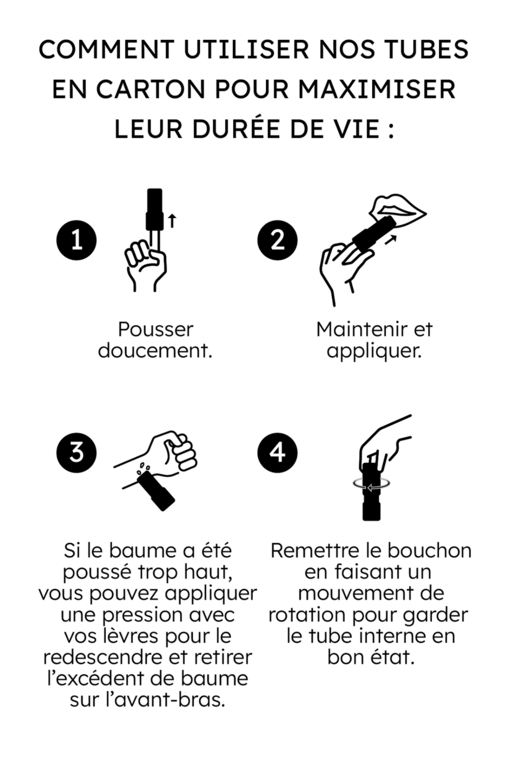 COMMENT UTILISER NOS TUBES EN CARTON POUR MAXIMISER LEUR DURÉE DE VIE :

1

Pousser doucement.

2

Maintenir et appliquer.

3

Si le baume a été poussé trop haut, vous pouvez appliquer une pression avec vos lèvres pour le redescendre et retirer l'excédent de baume sur l'avant-bras.

4

Remettre le bouchon en faisant un mouvement de rotation pour garder le tube interne en bon état.