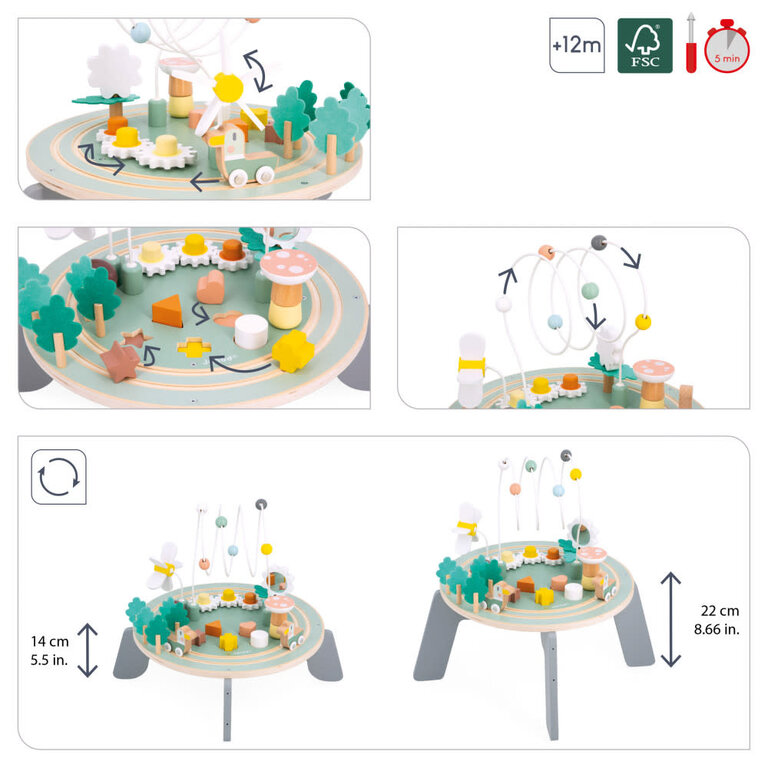 +12m

FSC

5 min

14 cm
5.5 in.

22 cm
8.66 in.