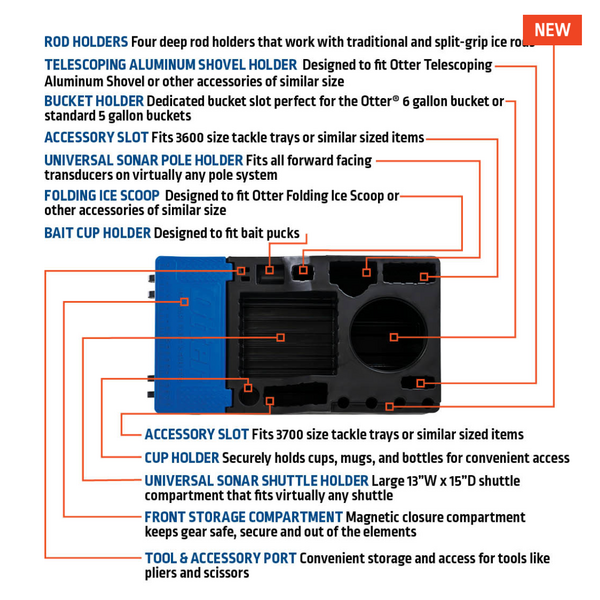 NEW

ROD HOLDERS Four deep rod holders that work with traditional and split-grip ice rods

TELESCOPING ALUMINUM SHOVEL HOLDER Designed to fit Otter Telescoping Aluminum Shovel or other accessories of similar size

BUCKET HOLDER Dedicated bucket slot perfect for the Otter® 6 gallon bucket or standard 5 gallon buckets

ACCESSORY SLOT Fits 3600 size tackle trays or similar sized items

UNIVERSAL SONAR POLE HOLDER Fits all forward facing transducers on virtually any pole system

FOLDING ICE SCOOP Designed to fit Otter Folding Ice Scoop or other accessories of similar size

BAIT CUP HOLDER Designed to fit bait pucks

ACCESSORY SLOT Fits 3700 size tackle trays or similar sized items

CUP HOLDER Securely holds cups, mugs, and bottles for convenient access

UNIVERSAL SONAR SHUTTLE HOLDER Large 13"W x 15"D shuttle compartment that fits virtually any shuttle

FRONT STORAGE COMPARTMENT Magnetic closure compartment keeps gear safe, secure and out of the elements

TOOL & ACCESSORY PORT Convenient storage and access for tools like pliers and scissors