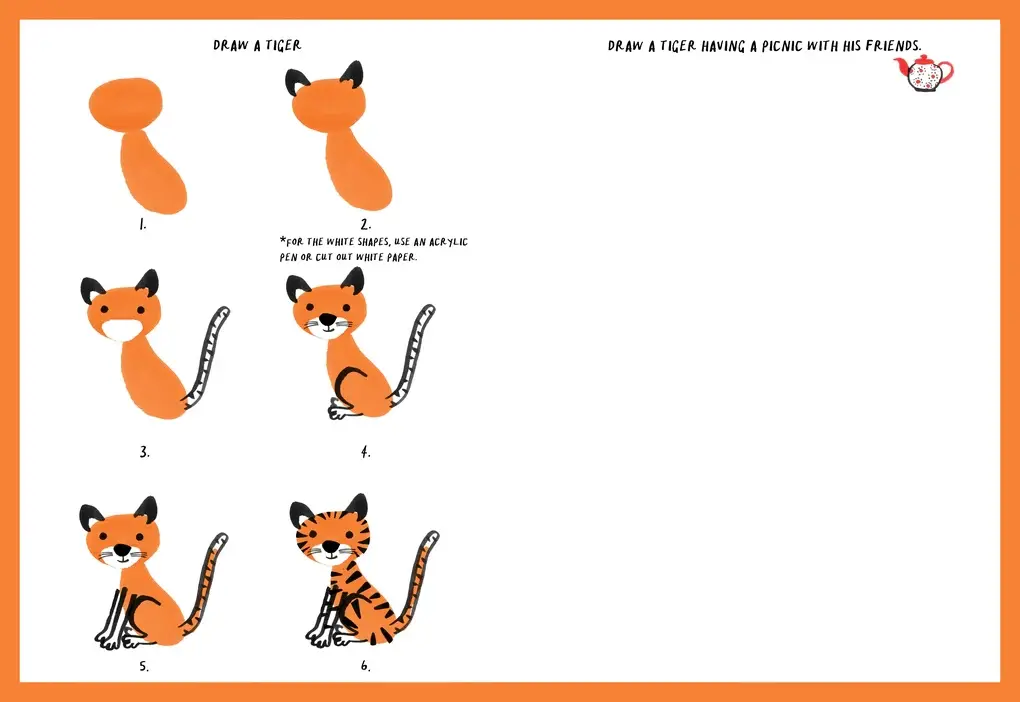 DRAW A TIGER

1.

2.

*FOR THE WHITE SHAPES, USE AN ACRYLIC PEN OR CUT OUT WHITE PAPER.

3.

4.

5.

6.

DRAW A TIGER HAVING A PICNIC WITH HIS FRIENDS.