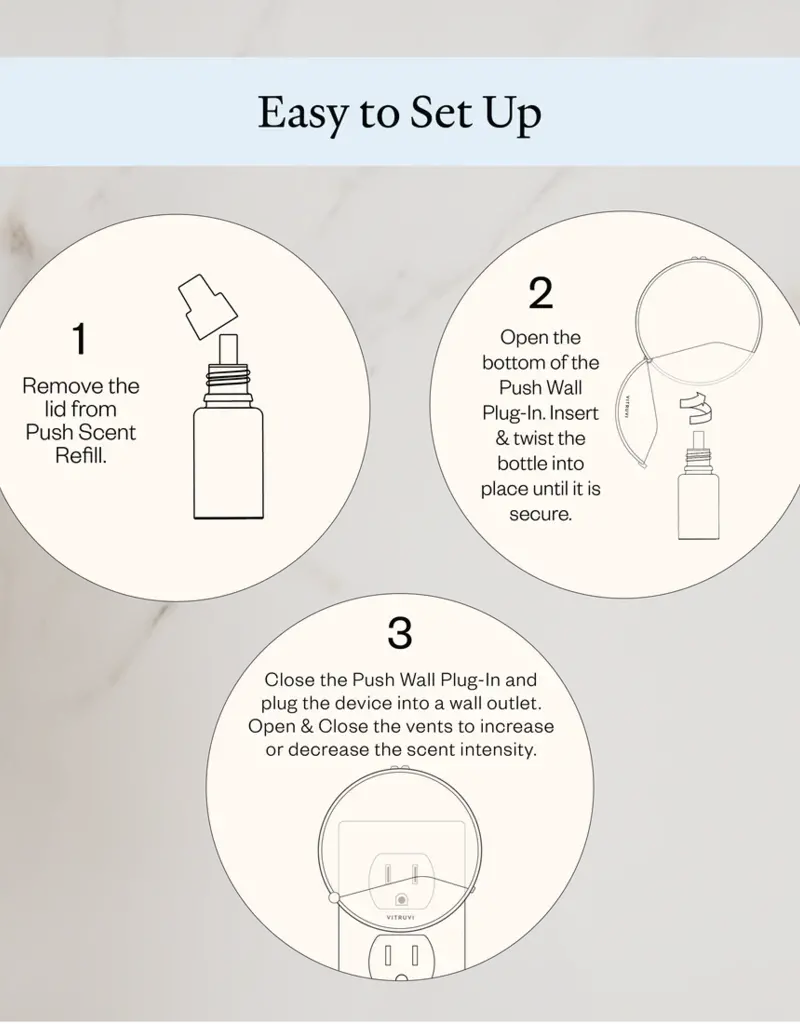 Easy to Set Up

1

Remove the lid from Push Scent Refill.

2

Open the bottom of the Push Wall Plug-In. Insert & twist the bottle into place until it is secure.

VITRUVI

3

Close the Push Wall Plug-In and plug the device into a wall outlet. Open & Close the vents to increase or decrease the scent intensity.

VITRUVI