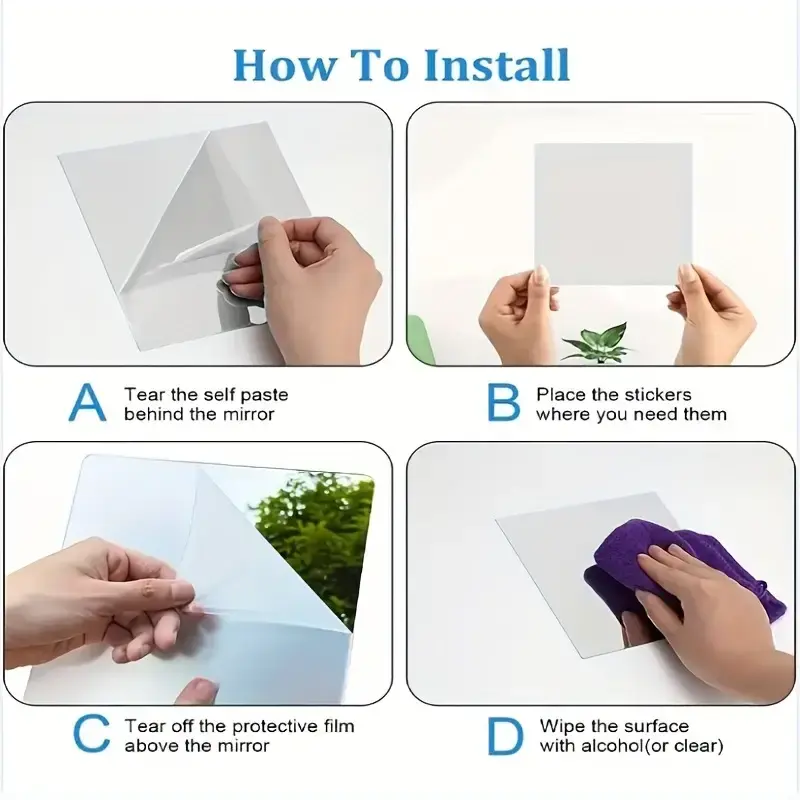 How To Install

A Tear the self paste behind the mirror

B Place the stickers where you need them

C Tear off the protective film above the mirror

D Wipe the surface with alcohol(or clear)