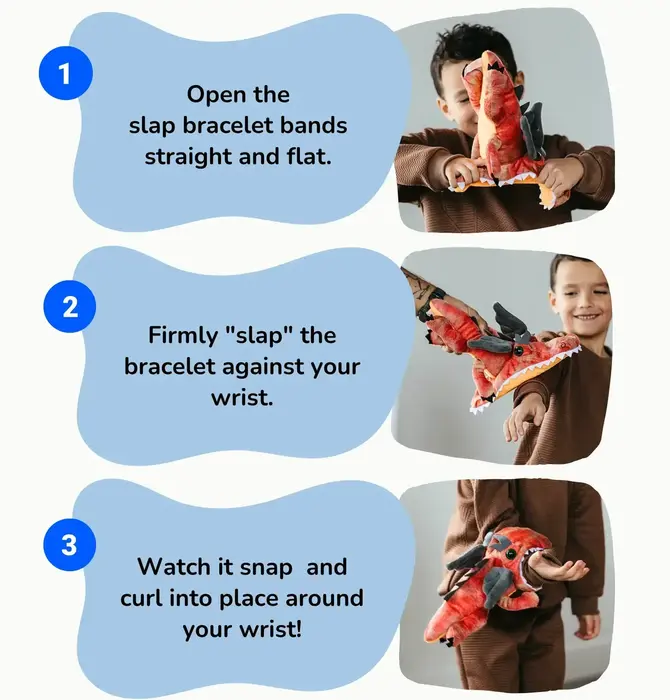 1

Open the slap bracelet bands straight and flat.

2

Firmly "slap" the bracelet against your wrist.

3

Watch it snap  and curl into place around your wrist!