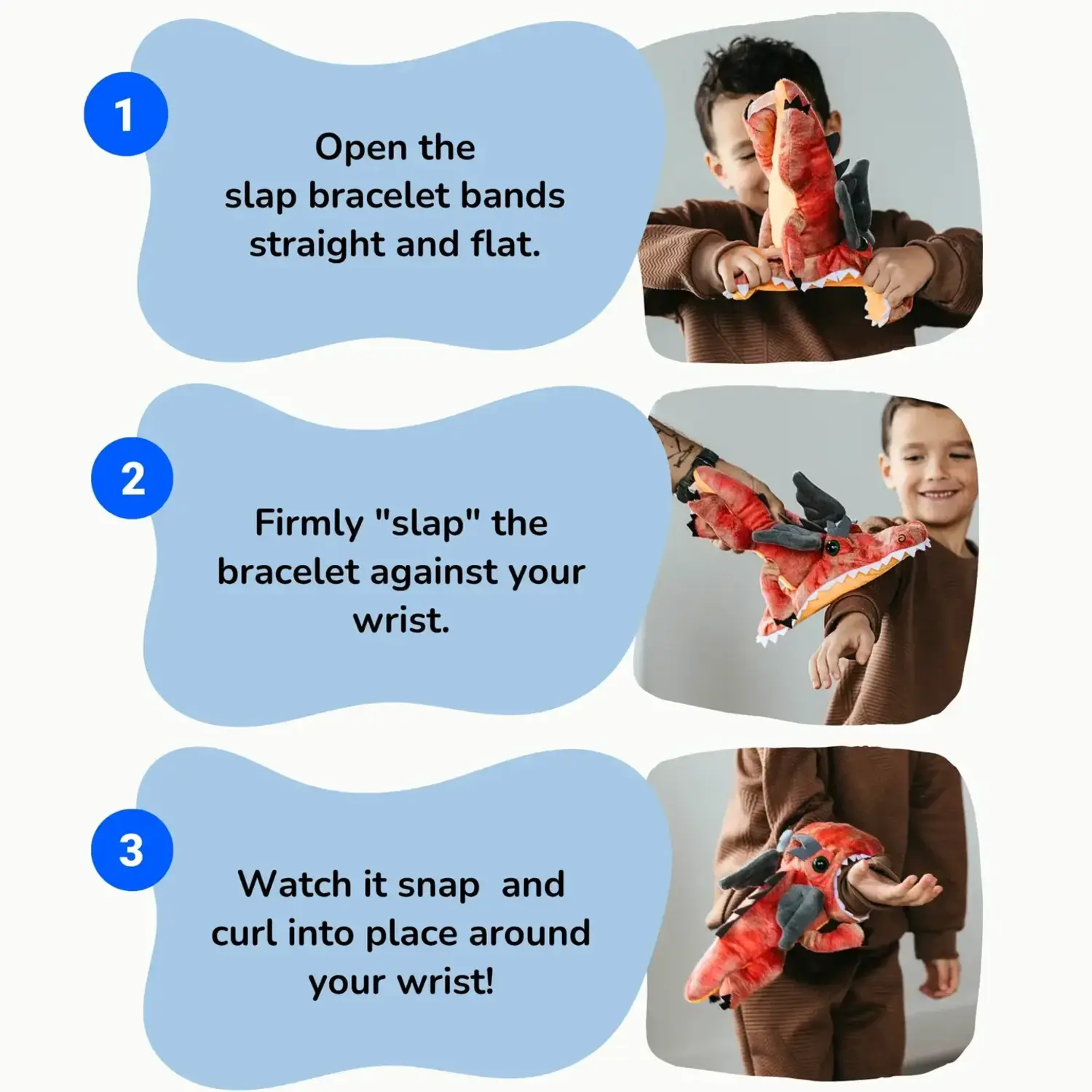 1

Open the slap bracelet bands straight and flat.

2

Firmly "slap" the bracelet against your wrist.

3

Watch it snap  and curl into place around your wrist!