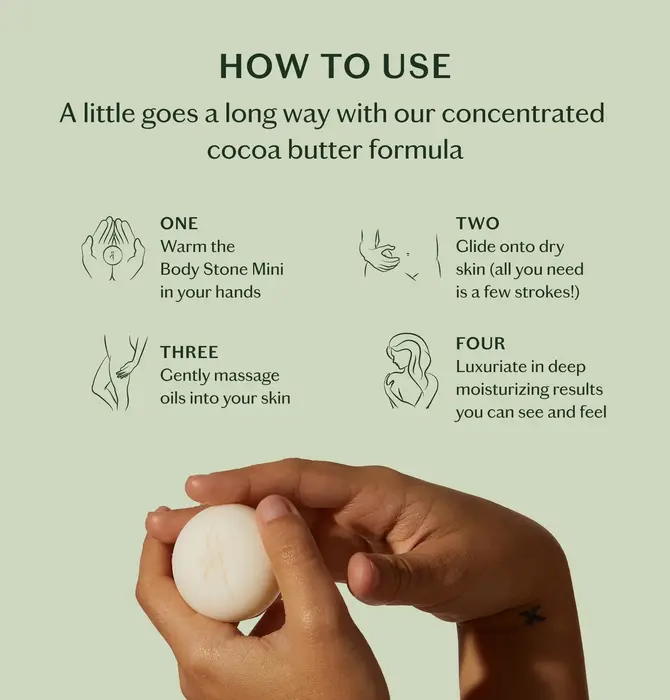 HOW TO USE

A little goes a long way with our concentrated cocoa butter formula

ONE
Warm the Body Stone Mini in your hands

TWO
Glide onto dry skin (all you need is a few strokes!)

THREE
Gently massage oils into your skin

FOUR
Luxuriate in deep moisturizing results you can see and feel