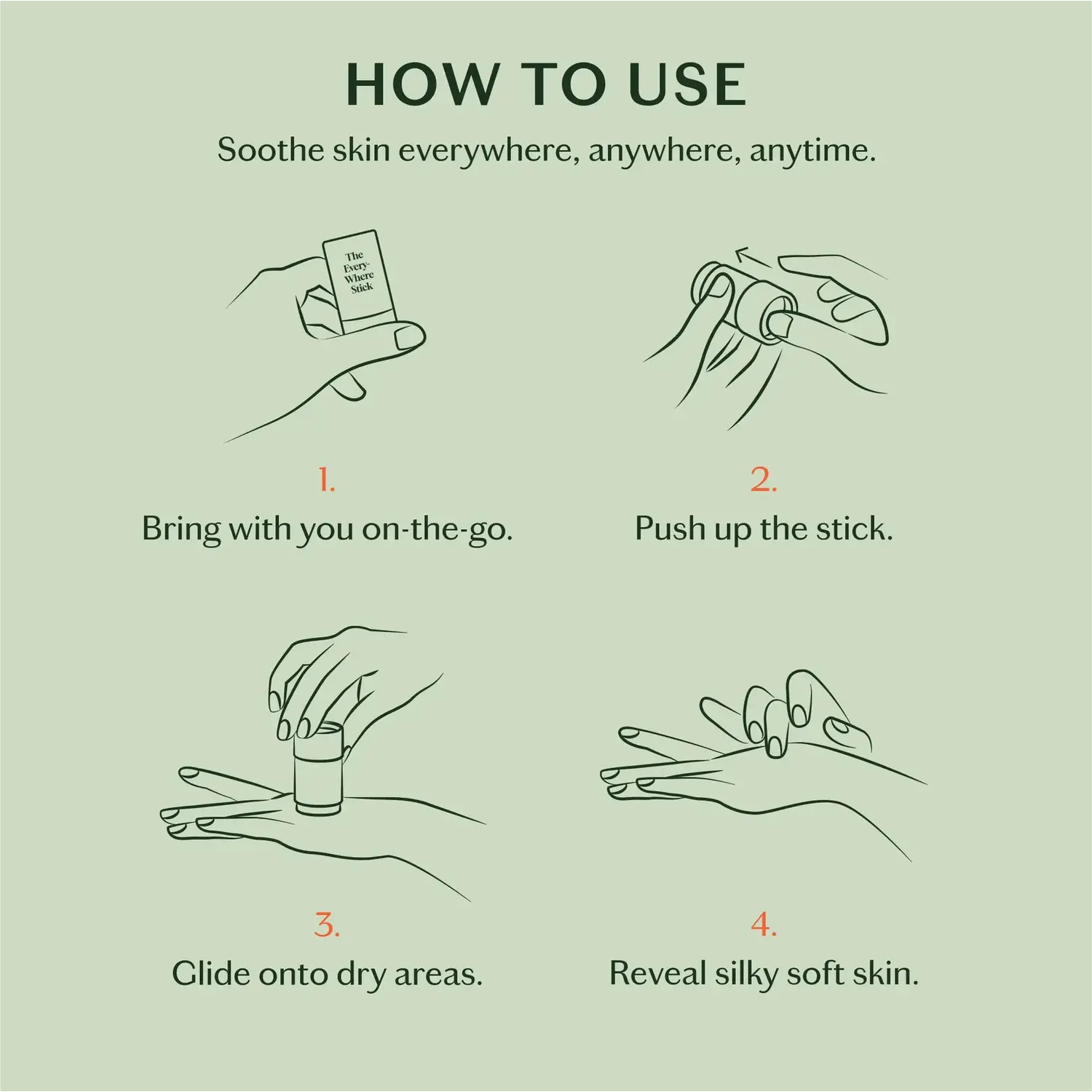 HOW TO USE

Soothe skin everywhere, anywhere, anytime.

The Every-Where Stick

1.
Bring with you on-the-go.

2.
Push up the stick.

3.
Glide onto dry areas.

4.
Reveal silky soft skin.