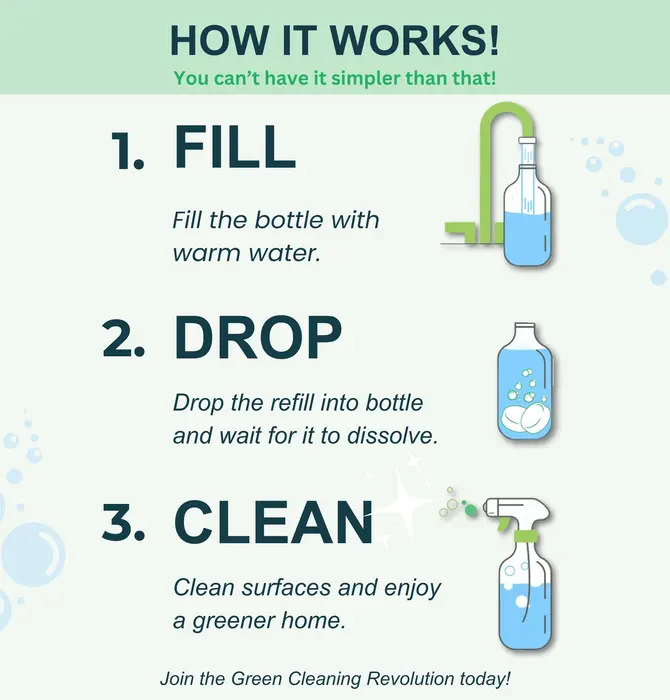 HOW IT WORKS!
You can't have it simpler than that!

1. FILL

Fill the bottle with warm water.

2. DROP

Drop the refill into bottle and wait for it to dissolve.

3. CLEAN

Clean surfaces and enjoy a greener home.

Join the Green Cleaning Revolution today!