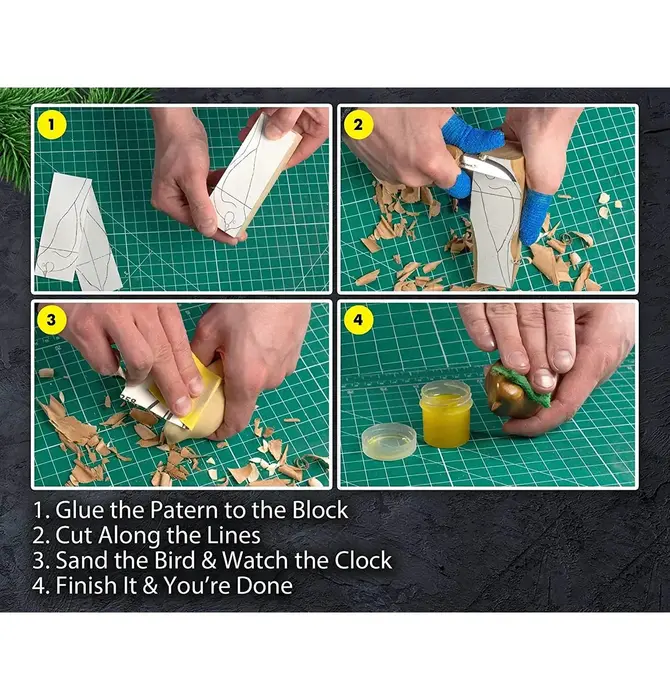 1

2

3

4

1. Glue the Patern to the Block
2. Cut Along the Lines
3. Sand the Bird & Watch the Clock
4. Finish It & You're Done