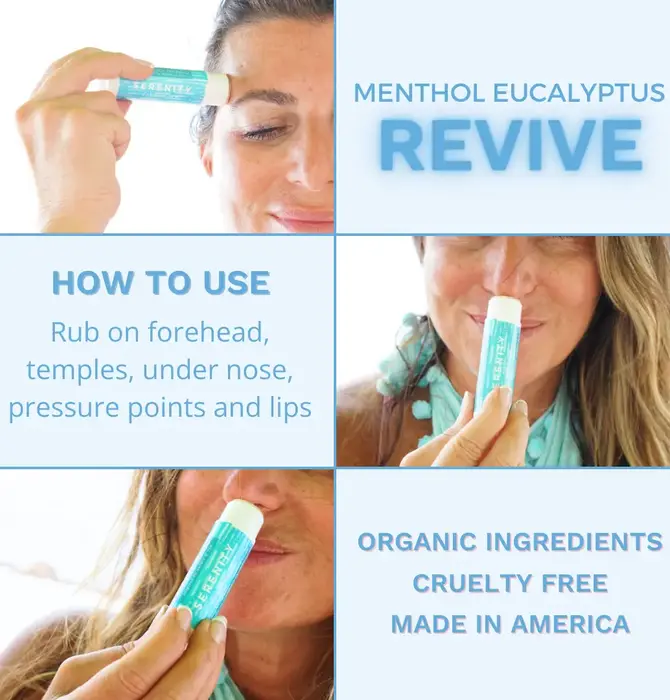 SERENITY

MENTHOL EUCALYPTUS
REVIVE

HOW TO USE
Rub on forehead, temples, under nose, pressure points and lips

SERENITY

SERENITY

ORGANIC INGREDIENTS
CRUELTY FREE
MADE IN AMERICA