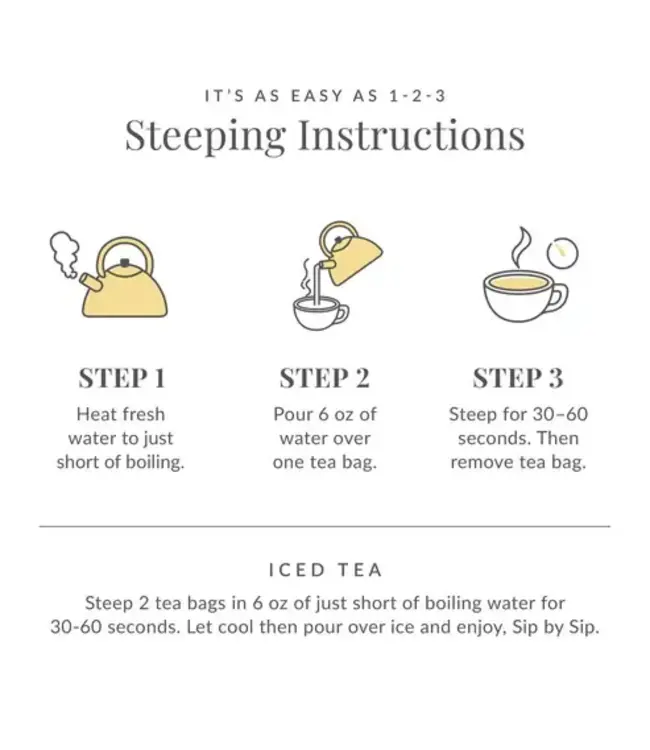 IT'S AS EASY AS 1-2-3

Steeping Instructions

STEP 1

Heat fresh water to just short of boiling.

STEP 2

Pour 6 oz of water over one tea bag.

STEP 3

Steep for 30–60 seconds. Then remove tea bag.

ICED TEA

Steep 2 tea bags in 6 oz of just short of boiling water for 30-60 seconds. Let cool then pour over ice and enjoy, Sip by Sip.