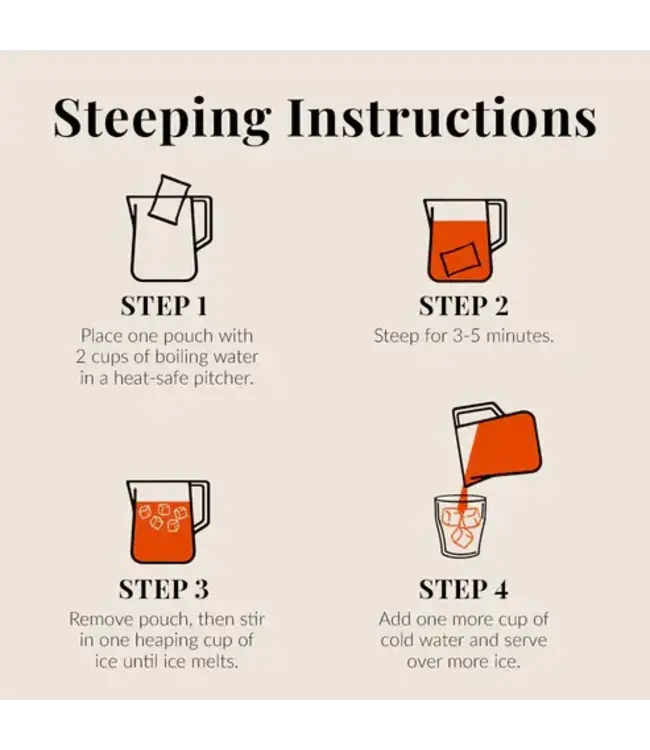 Steeping Instructions

STEP 1
Place one pouch with 2 cups of boiling water in a heat-safe pitcher.

STEP 2
Steep for 3-5 minutes.

STEP 3
Remove pouch, then stir in one heaping cup of ice until ice melts.

STEP 4
Add one more cup of cold water and serve over more ice.