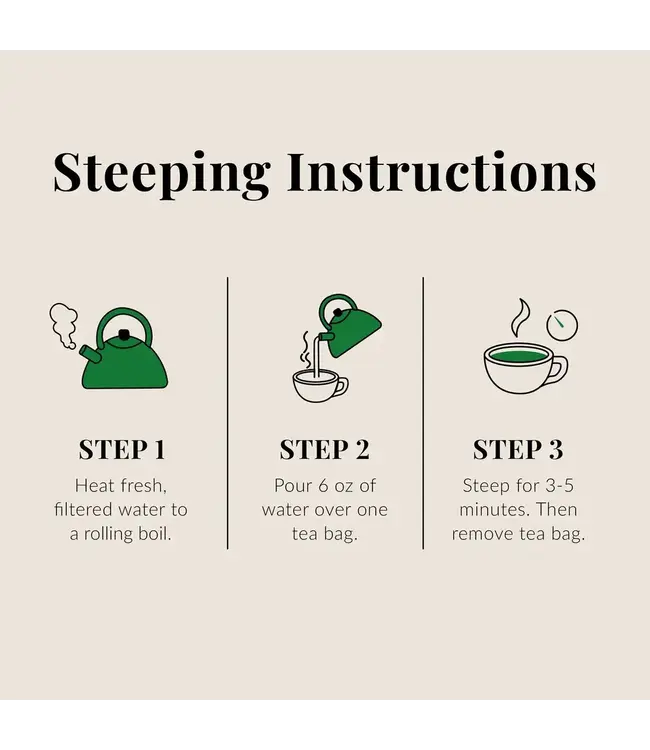 Steeping Instructions

STEP 1
Heat fresh, filtered water to a rolling boil.

STEP 2
Pour 6 oz of water over one tea bag.

STEP 3
Steep for 3-5 minutes. Then remove tea bag.