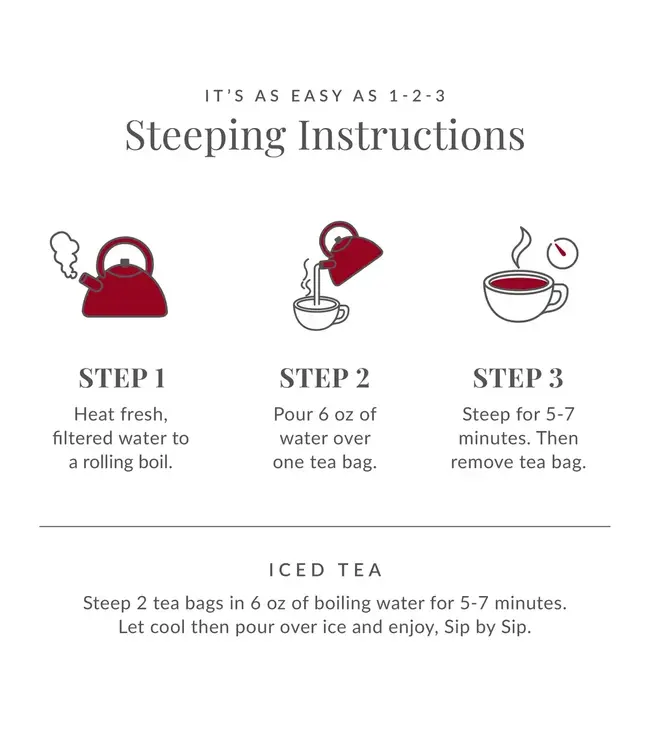 IT'S AS EASY AS 1-2-3
Steeping Instructions

STEP 1
Heat fresh, filtered water to a rolling boil.

STEP 2
Pour 6 oz of water over one tea bag.

STEP 3
Steep for 5-7 minutes. Then remove tea bag.

ICED TEA
Steep 2 tea bags in 6 oz of boiling water for 5-7 minutes. Let cool then pour over ice and enjoy, Sip by Sip.