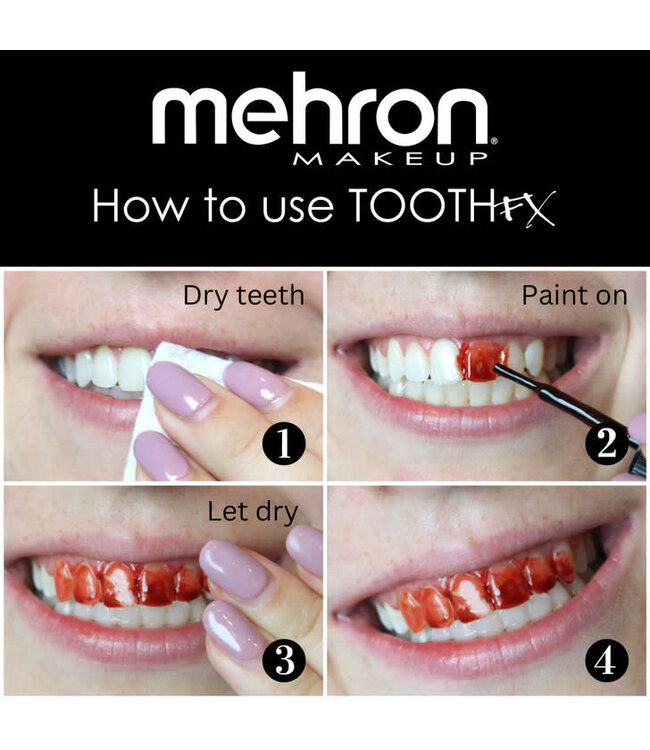 mehron®
MAKEUP
How to use TOOTHFX

Dry teeth
1

Paint on
2

Let dry
3

4