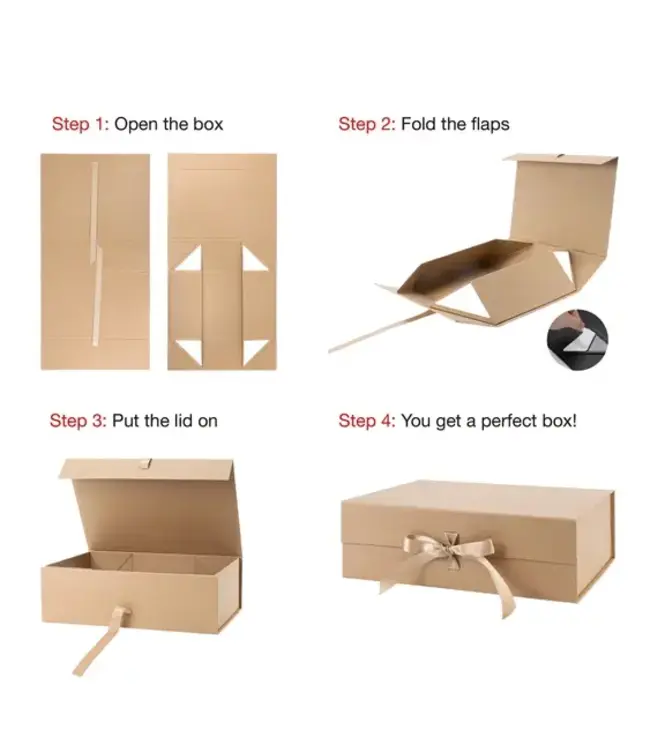 Step 1: Open the box

Step 2: Fold the flaps

Step 3: Put the lid on

Step 4: You get a perfect box!