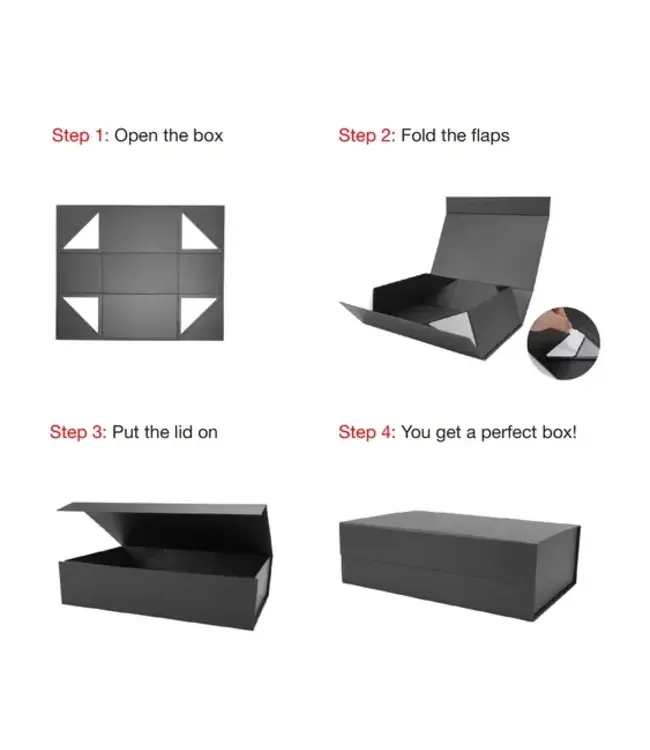 Step 1: Open the box

Step 2: Fold the flaps

Step 3: Put the lid on

Step 4: You get a perfect box!