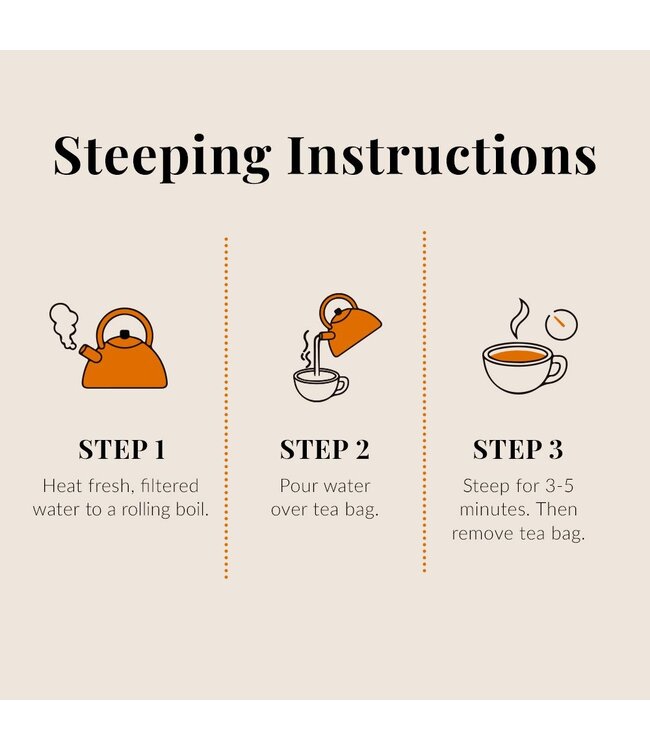 Steeping Instructions

STEP 1
Heat fresh, filtered water to a rolling boil.

STEP 2
Pour water over tea bag.

STEP 3
Steep for 3-5 minutes. Then remove tea bag.