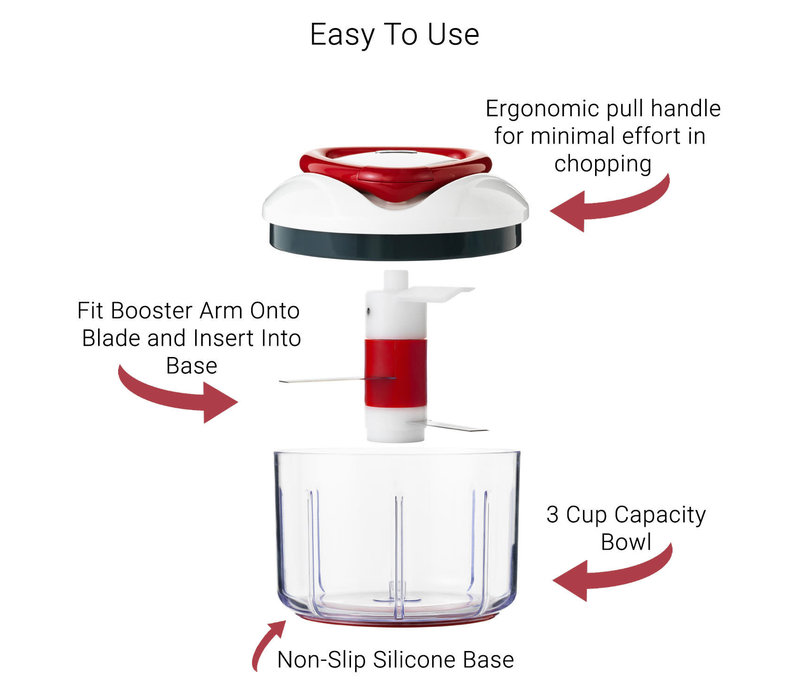 Easy To Use

Ergonomic pull handle for minimal effort in chopping

Fit Booster Arm Onto Blade and Insert Into Base

3 Cup Capacity Bowl

Non-Slip Silicone Base