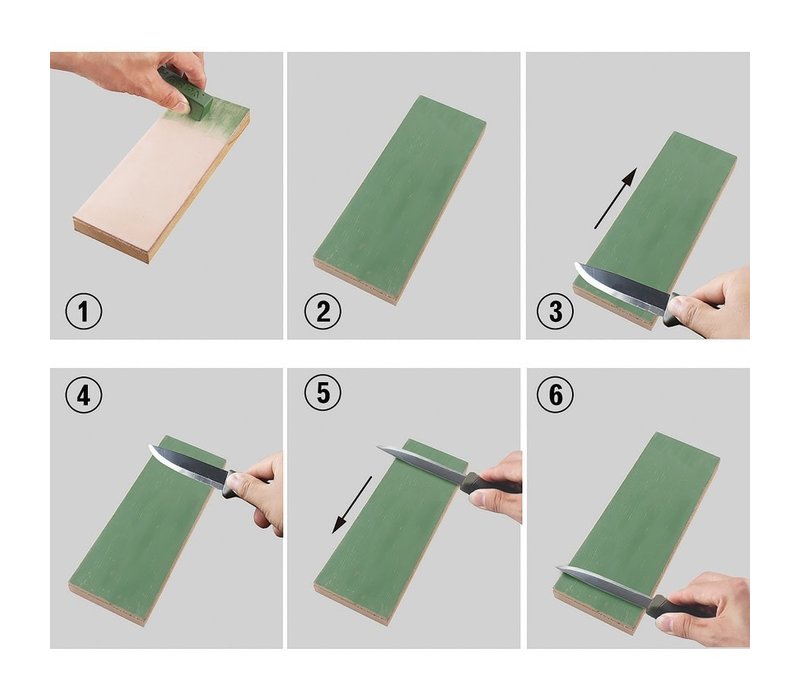 1

2

3

4

5

6