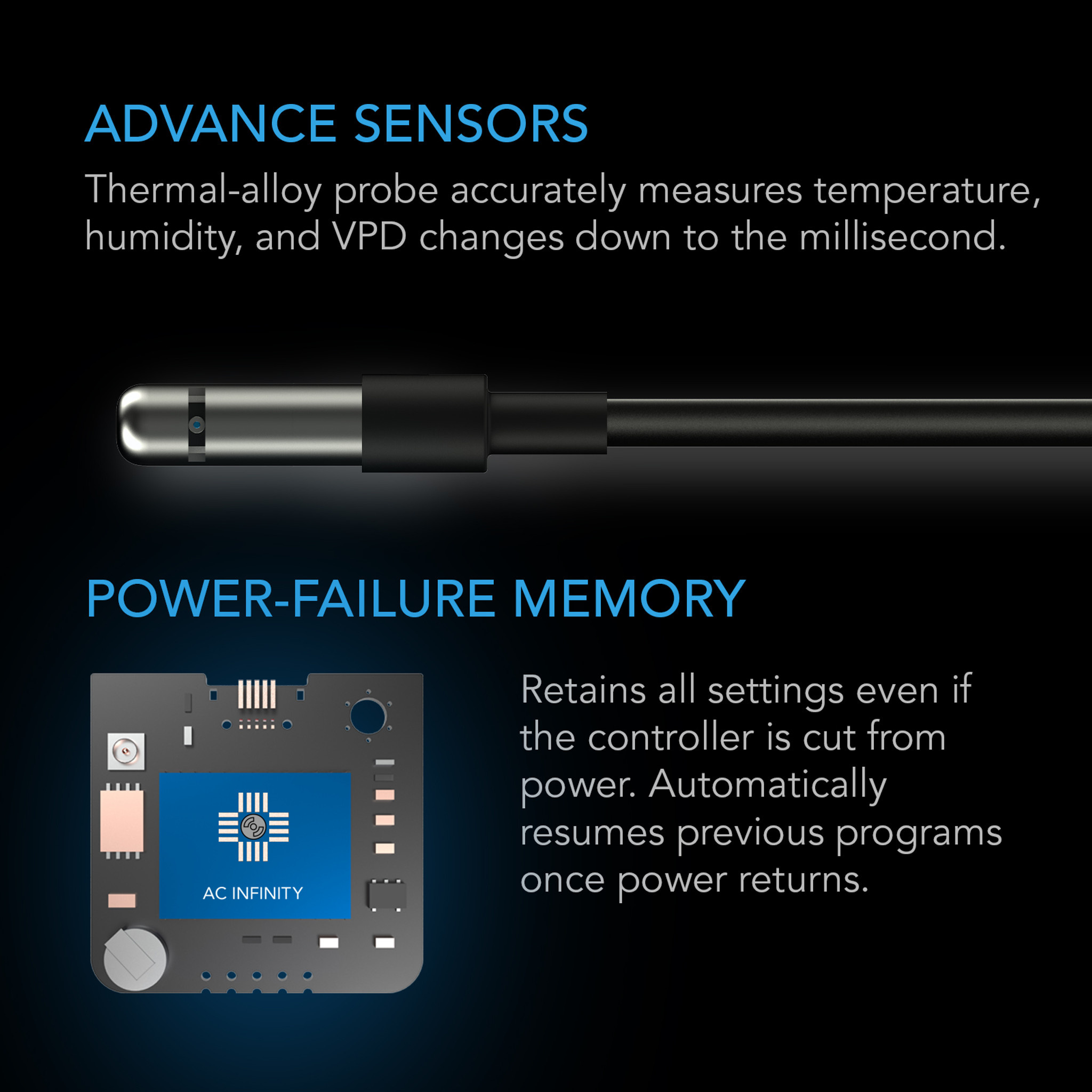 ADVANCE SENSORS

Thermal-alloy probe accurately measures temperature, humidity, and VPD changes down to the millisecond.

POWER-FAILURE MEMORY

AC INFINITY

Retains all settings even if the controller is cut from power. Automatically resumes previous programs once power returns.