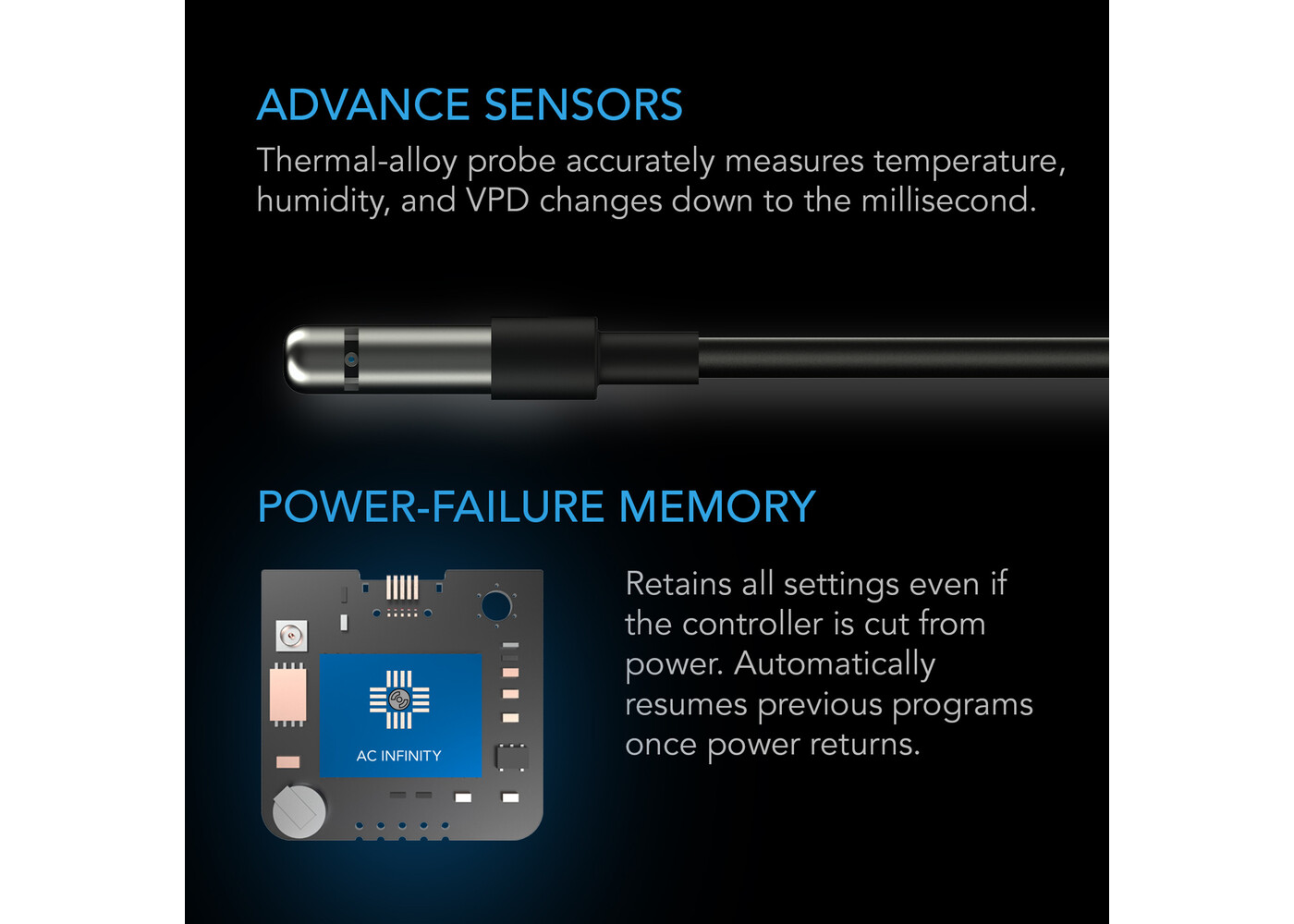 ADVANCE SENSORS

Thermal-alloy probe accurately measures temperature, humidity, and VPD changes down to the millisecond.

POWER-FAILURE MEMORY

AC INFINITY

Retains all settings even if the controller is cut from power. Automatically resumes previous programs once power returns.