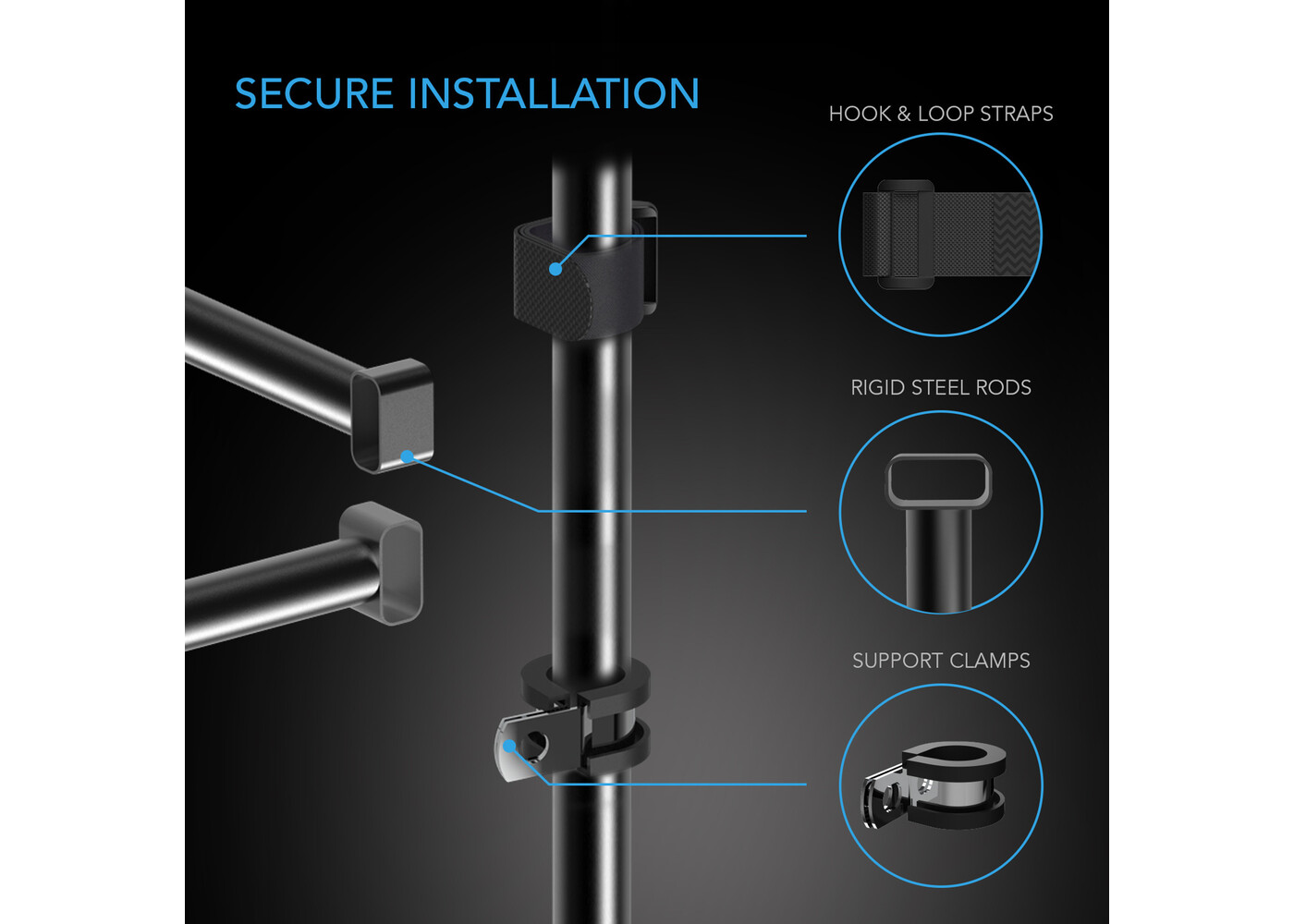 SECURE INSTALLATION

HOOK & LOOP STRAPS

RIGID STEEL RODS

SUPPORT CLAMPS