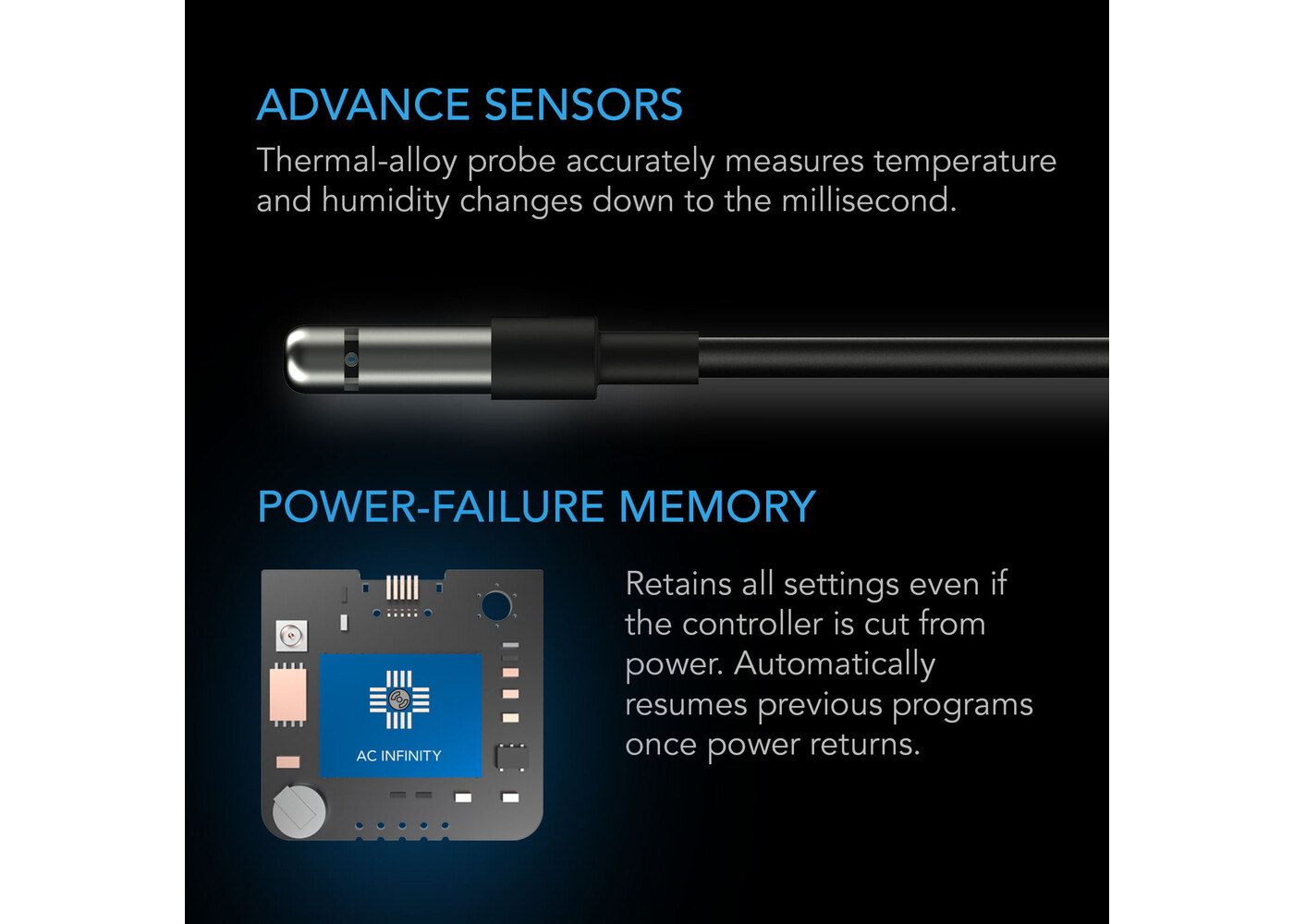 ADVANCE SENSORS

Thermal-alloy probe accurately measures temperature and humidity changes down to the millisecond.

POWER-FAILURE MEMORY

AC INFINITY

Retains all settings even if the controller is cut from power. Automatically resumes previous programs once power returns.