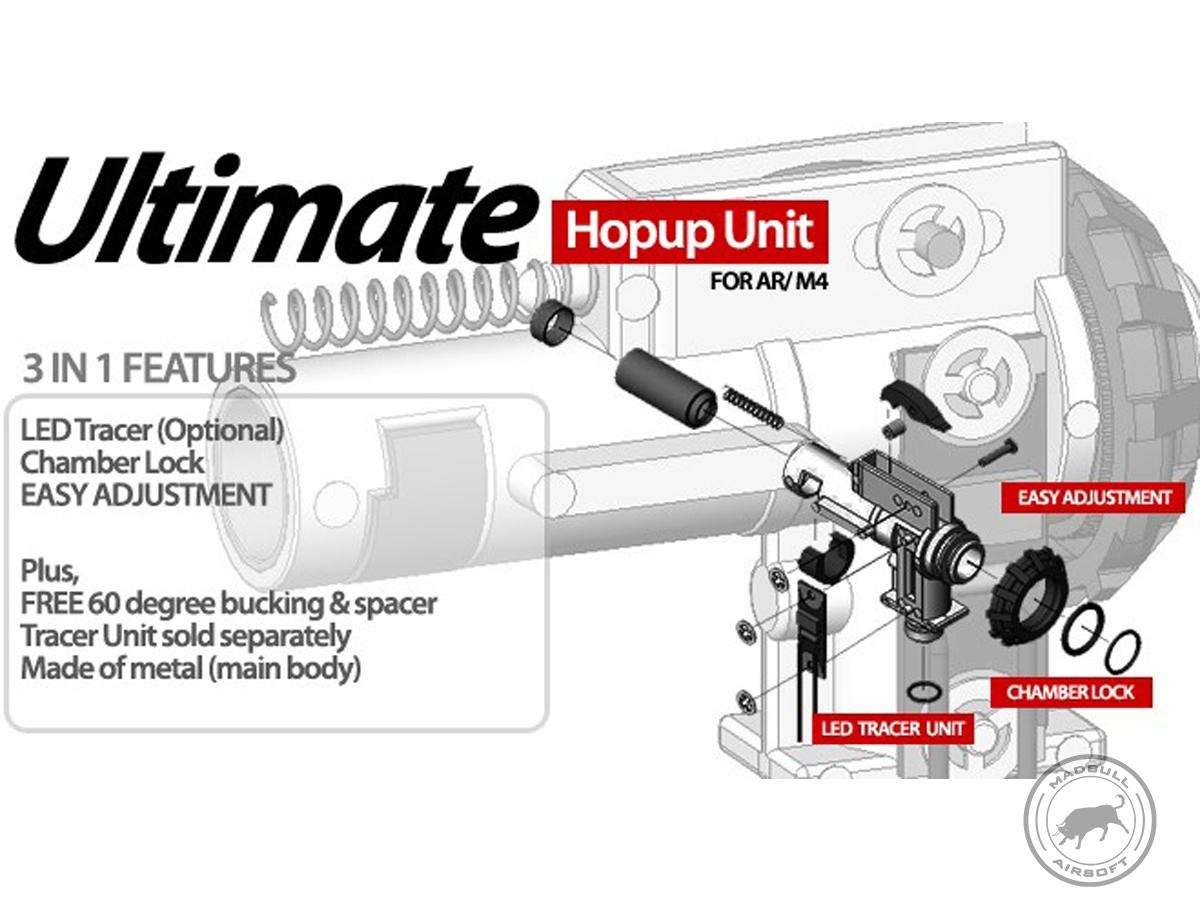 Ultimate Hopup Unit
FOR AR/ M4

3 IN 1 FEATURES

LED Tracer (Optional)
Chamber Lock
EASY ADJUSTMENT

Plus,
FREE 60 degree bucking & spacer
Tracer Unit sold separately
Made of metal (main body)

EASY ADJUSTMENT

CHAMBER LOCK

LED TRACER UNIT

MADBULL
AIRSOFT