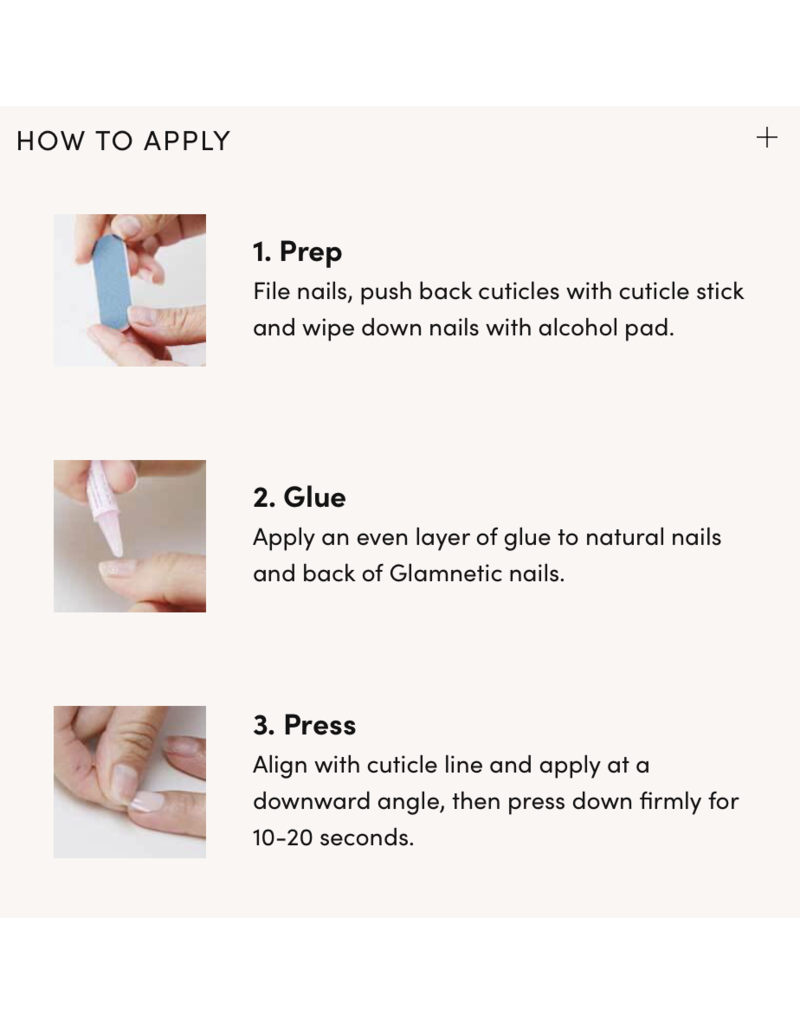 HOW TO APPLY

+

1. Prep
File nails, push back cuticles with cuticle stick and wipe down nails with alcohol pad.

2. Glue
Apply an even layer of glue to natural nails and back of Glamnetic nails.

3. Press
Align with cuticle line and apply at a downward angle, then press down firmly for 10-20 seconds.