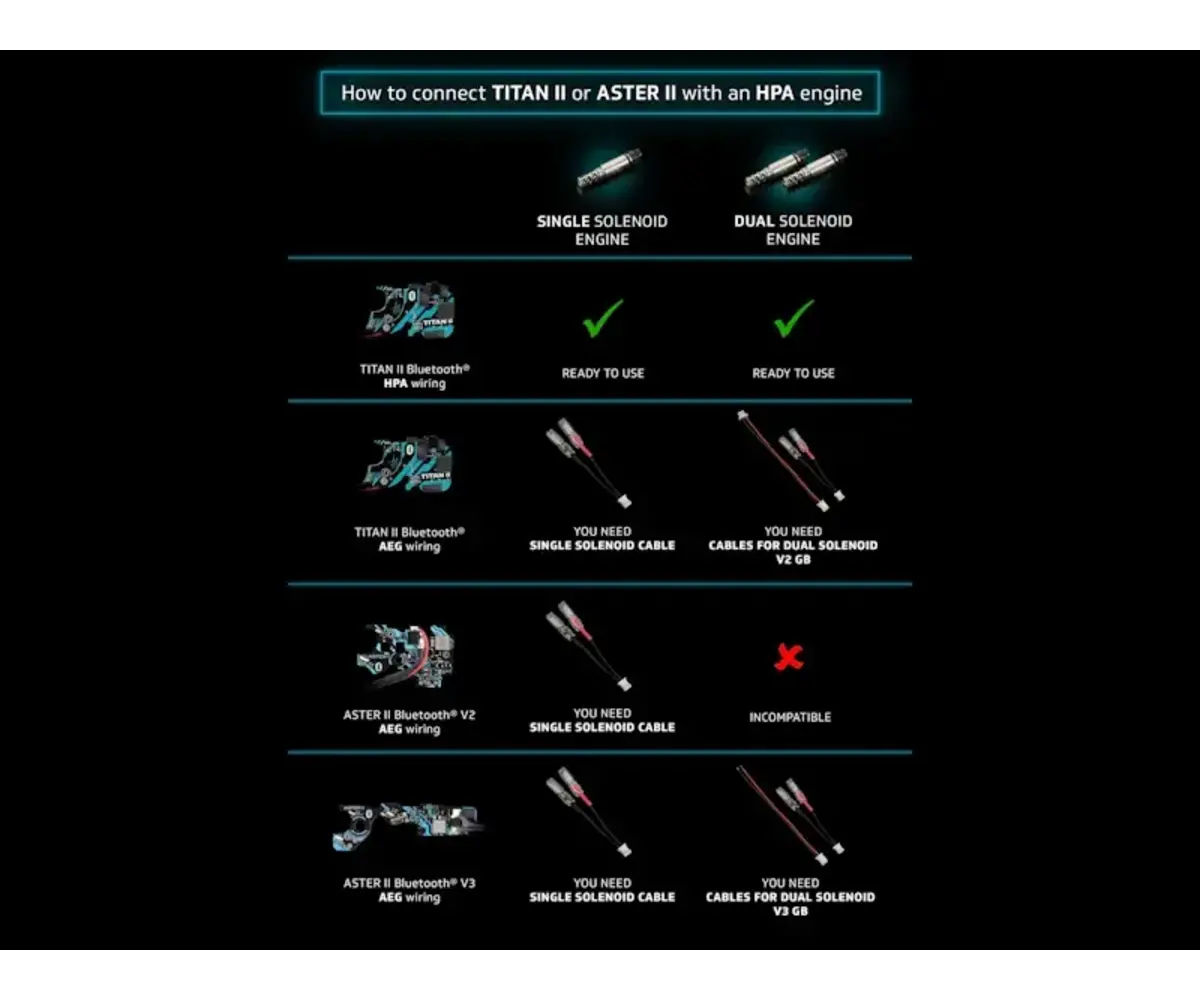 How to connect TITAN II or ASTER II with an HPA engine

| | SINGLE SOLENOID ENGINE | DUAL SOLENOID ENGINE |
|---|---|---|
| TITAN II Bluetooth® HPA wiring | READY TO USE | READY TO USE |
| TITAN II Bluetooth® AEG wiring | YOU NEED SINGLE SOLENOID CABLE | YOU NEED CABLES FOR DUAL SOLENOID V2 GB |
| ASTER II Bluetooth® V2 AEG wiring | YOU NEED SINGLE SOLENOID CABLE | INCOMPATIBLE |
| ASTER II Bluetooth® V3 AEG wiring | YOU NEED SINGLE SOLENOID CABLE | YOU NEED CABLES FOR DUAL SOLENOID V3 GB |